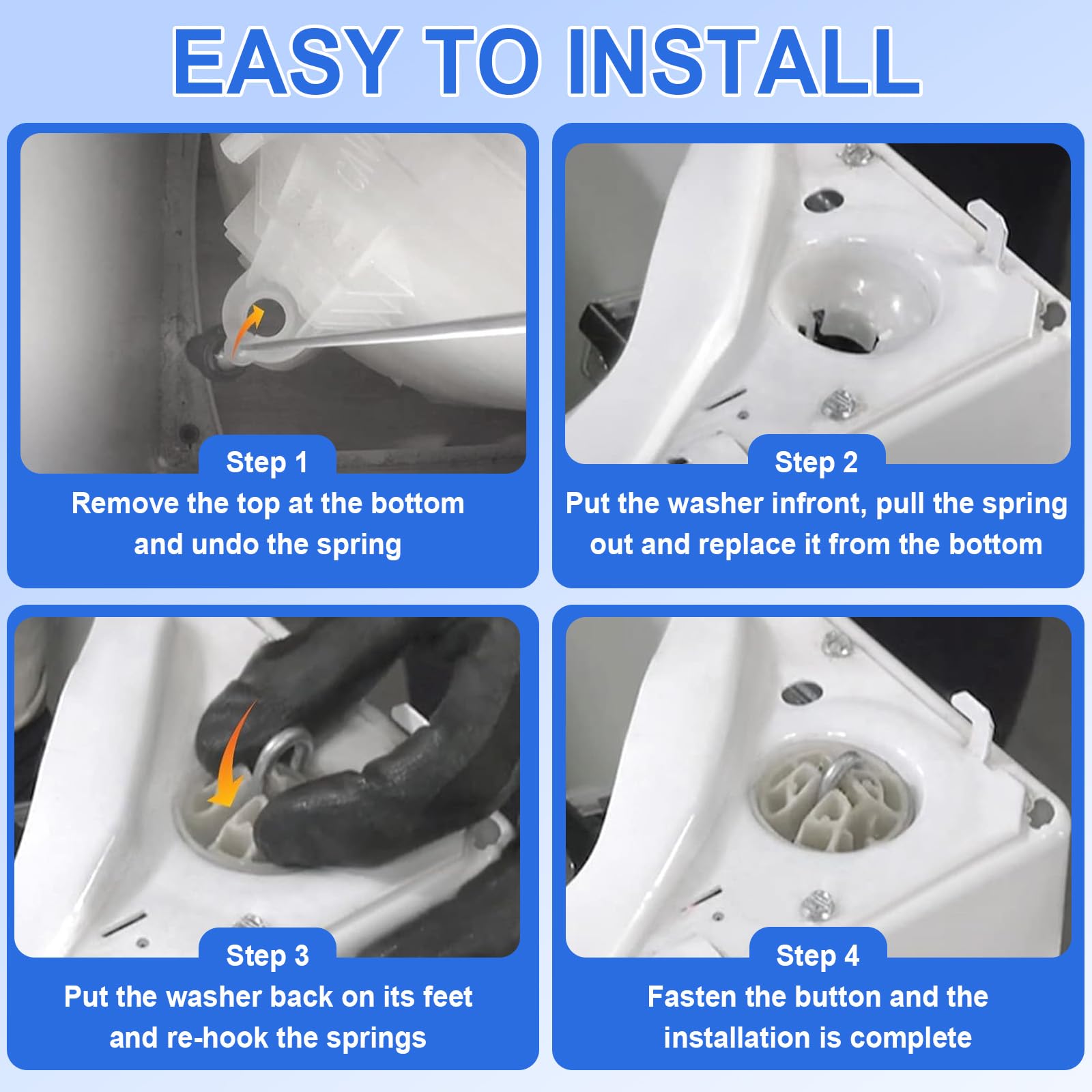 EASY TO INSTALL

Step 1
Remove the top at the bottom and undo the spring

Step 2
Put the washer infront, pull the spring out and replace it from the bottom

Step 3
Put the washer back on its feet and re-hook the springs

Step 4
Fasten the button and the installation is complete