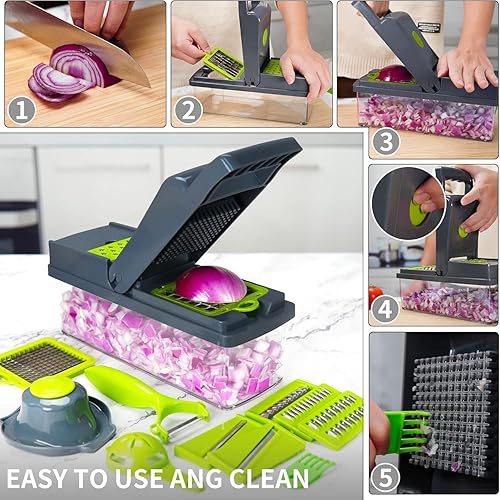 1
2
3
4
5
EASY TO USE ANG CLEAN