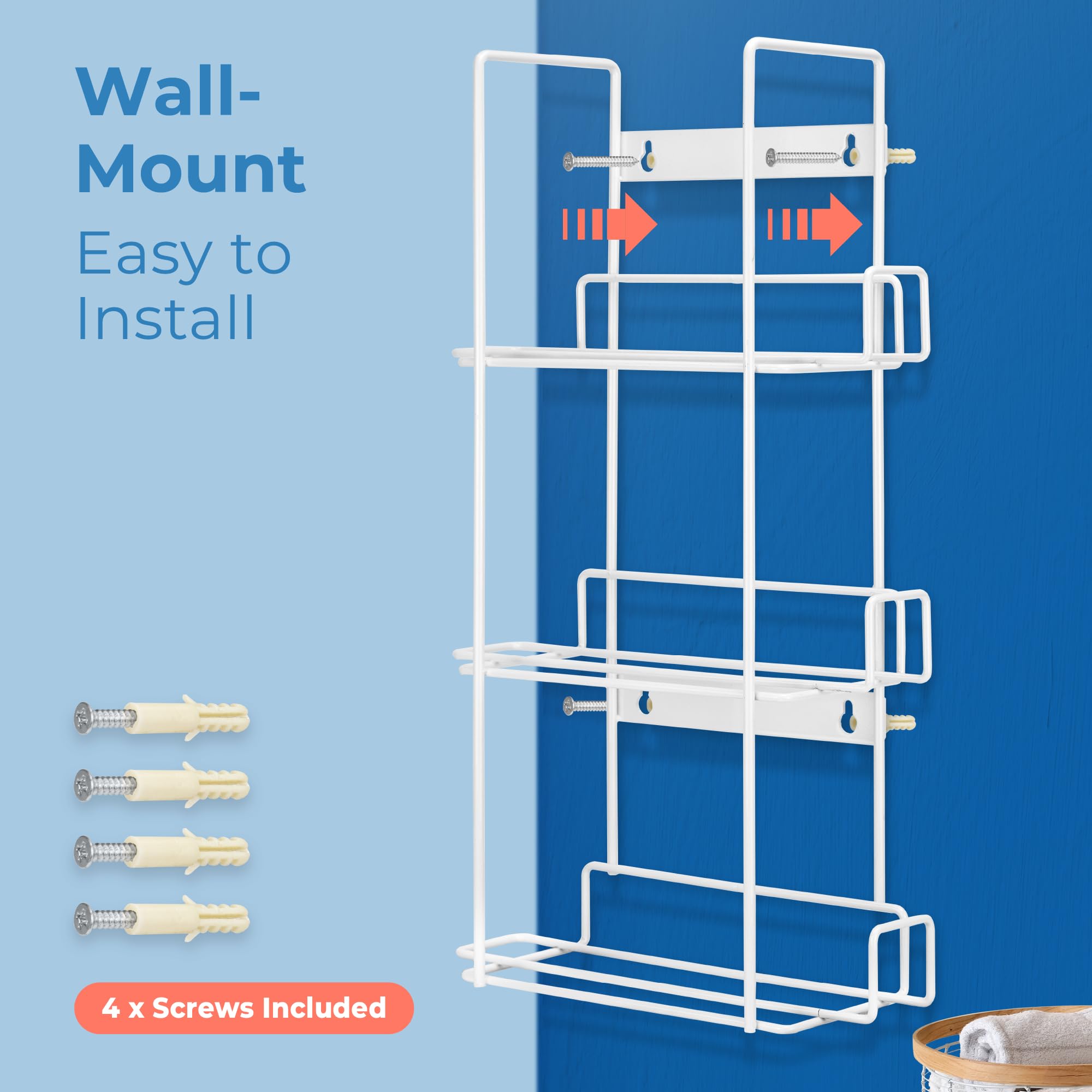 Wall-Mount
Easy to Install

4 x Screws Included