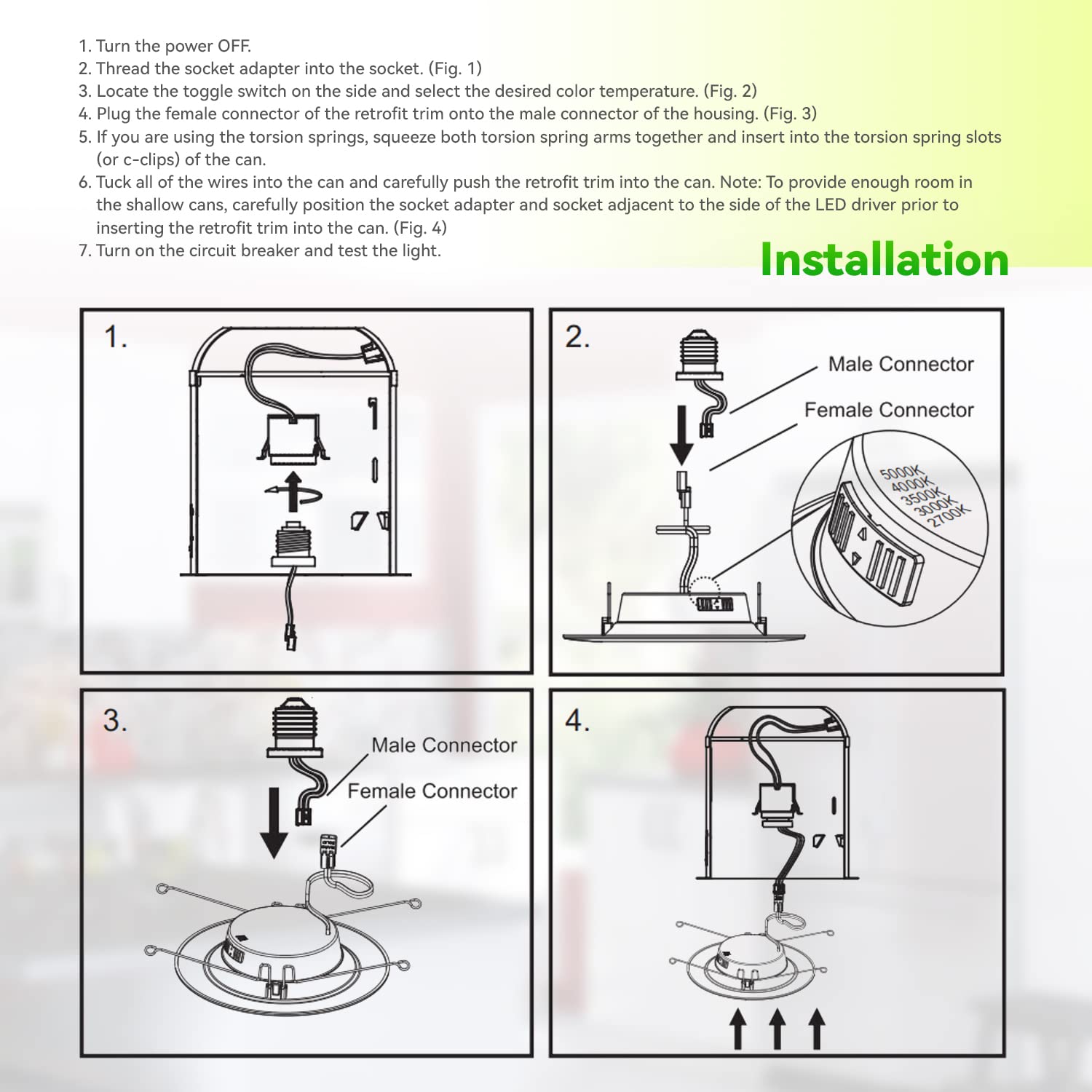 1. Turn the power OFF.
2. Thread the socket adapter into the socket. (Fig. 1)
3. Locate the toggle switch on the side and select the desired color temperature. (Fig. 2)
4. Plug the female connector of the retrofit trim onto the male connector of the housing. (Fig. 3)
5. If you are using the torsion springs, squeeze both torsion spring arms together and insert into the torsion spring slots (or c-clips) of the can.
6. Tuck all of the wires into the can and carefully push the retrofit trim into the can. Note: To provide enough room in the shallow cans, carefully position the socket adapter and socket adjacent to the side of the LED driver prior to inserting the retrofit trim into the can. (Fig. 4)
7. Turn on the circuit breaker and test the light.

Installation

1.

2.
Male Connector
Female Connector
5000K
4000K
3500K
3000K
2700K

3.
Male Connector
Female Connector

4.