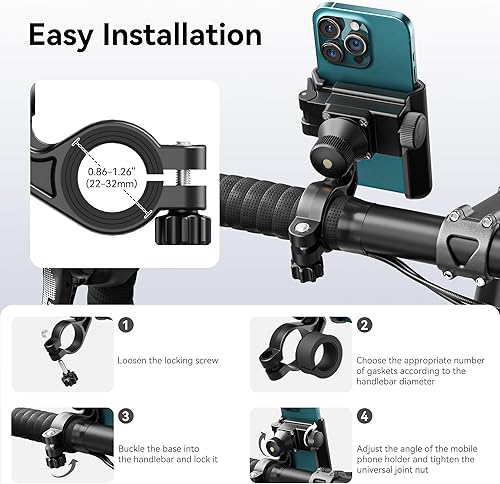 Easy Installation

0.86-1.26"
(22-32mm)

1
Loosen the locking screw

2
Choose the appropriate number of gaskets according to the handlebar diameter

3
Buckle the base into the handlebar and lock it

4
Adjust the angle of the mobile phone holder and tighten the universal joint nut