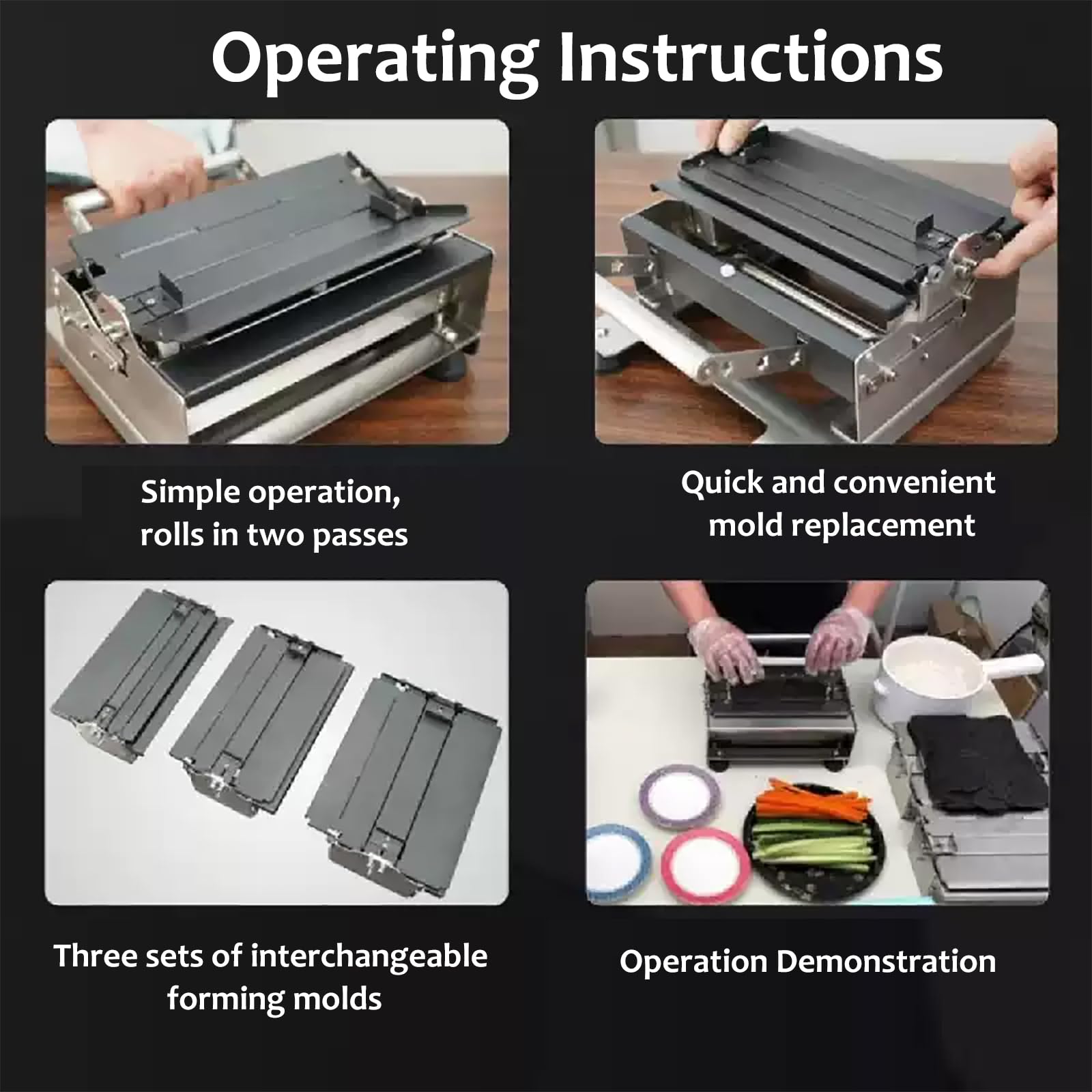 Operating Instructions

Simple operation, rolls in two passes

Quick and convenient mold replacement

Three sets of interchangeable forming molds

Operation Demonstration