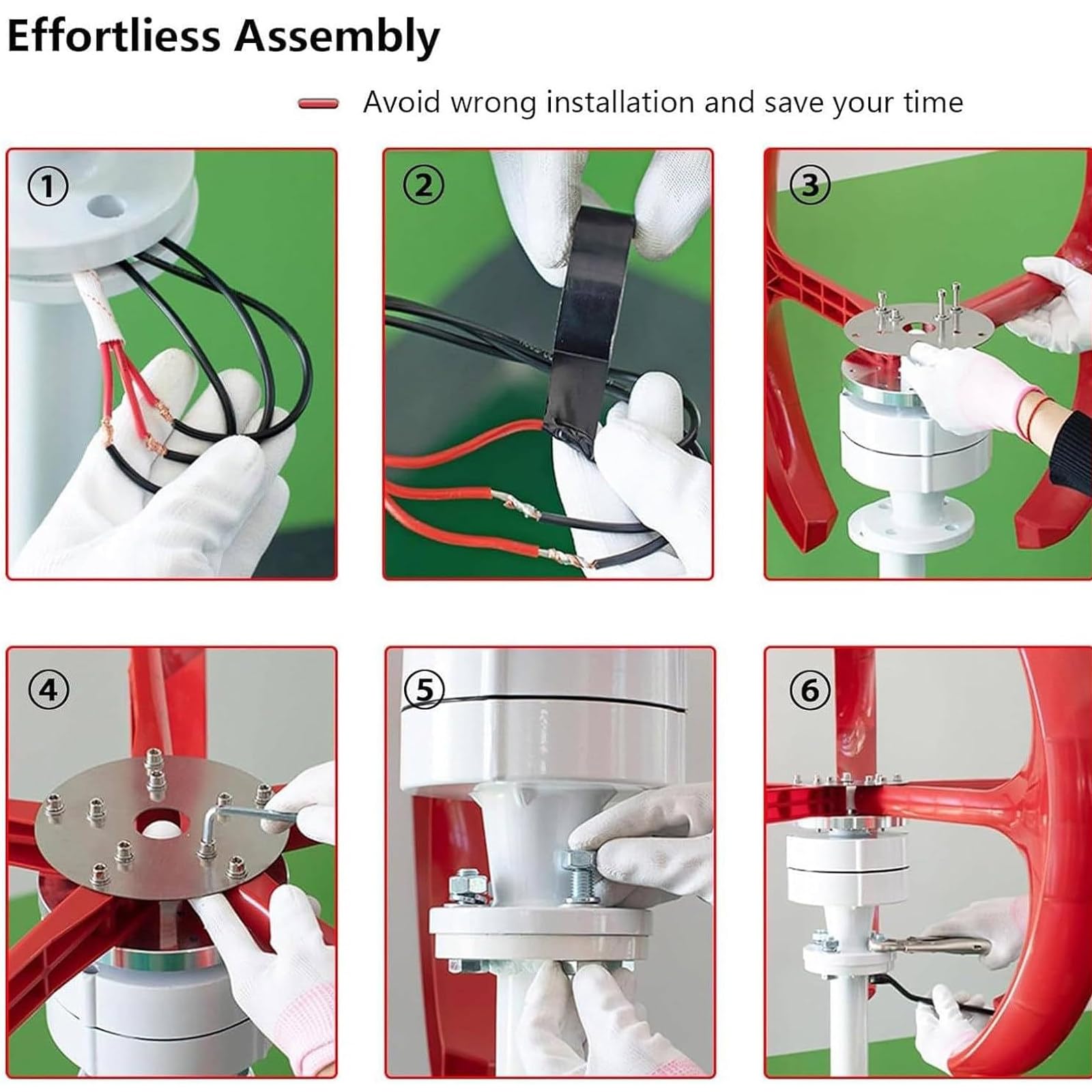 Effortliess Assembly

Avoid wrong installation and save your time

①

②

③

④

⑤

⑥