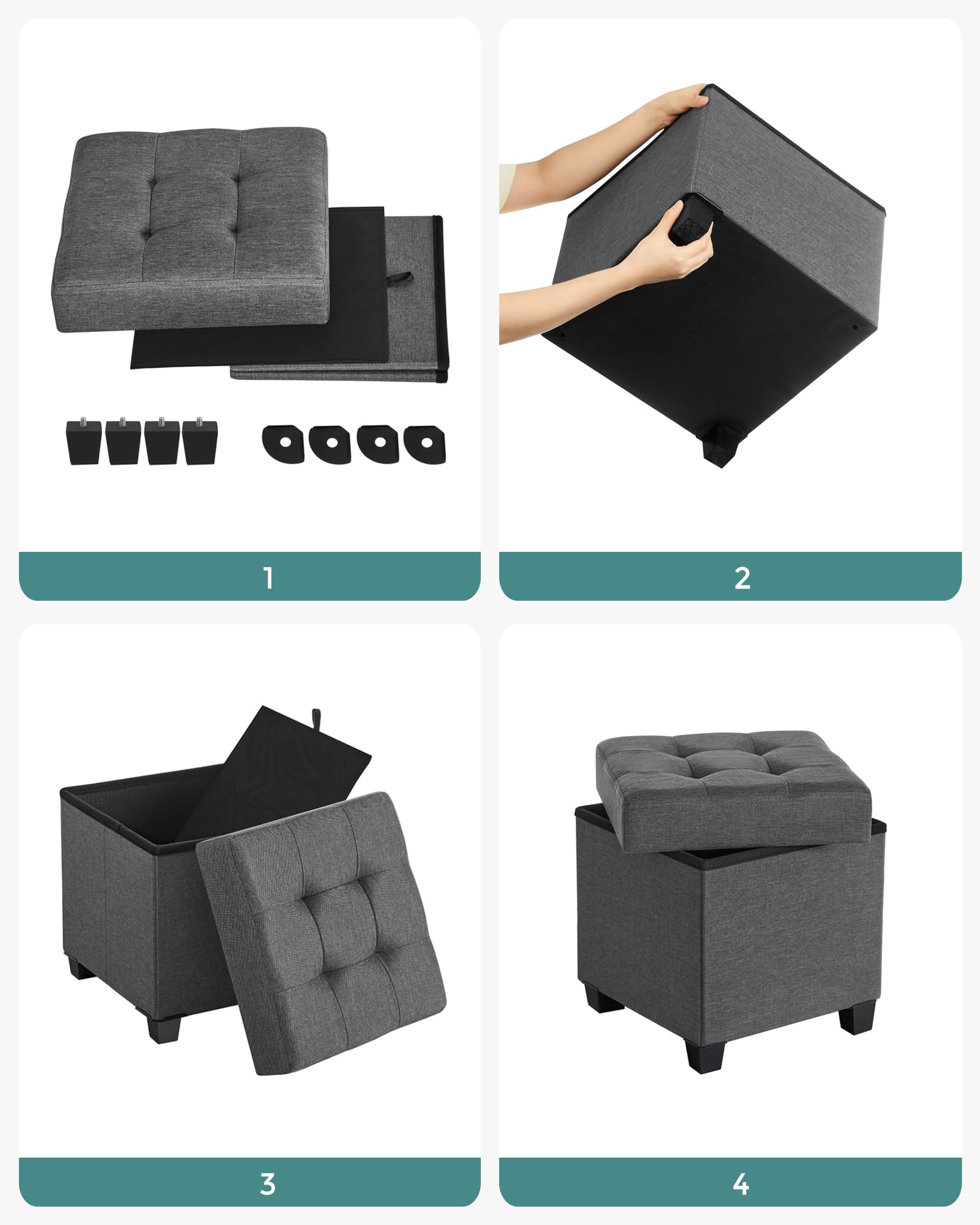 1

2

3

4