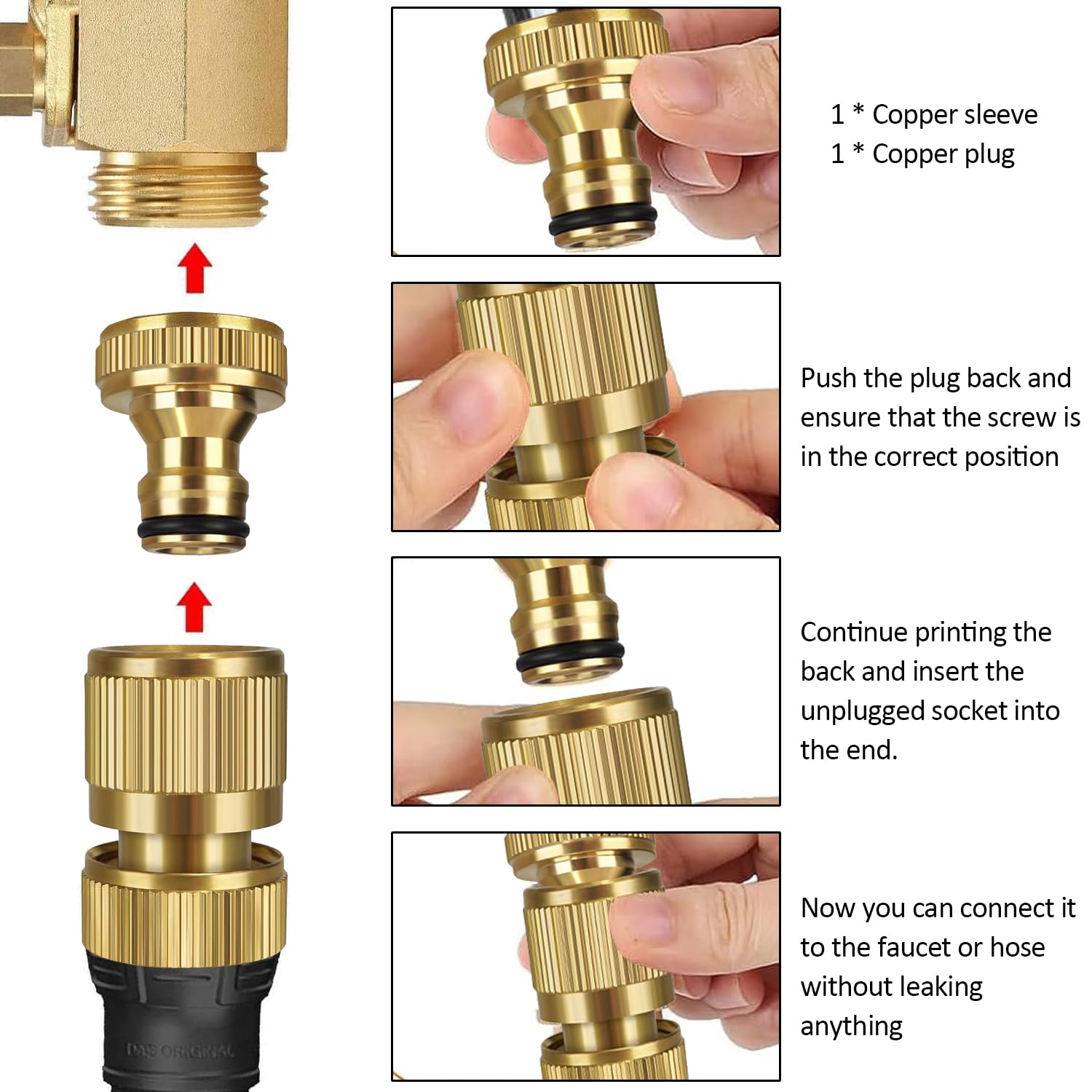 1 * Copper sleeve
1 * Copper plug

Push the plug back and ensure that the screw is in the correct position

Continue printing the back and insert the unplugged socket into the end.

Now you can connect it to the faucet or hose without leaking anything

DAS ORIGINAL