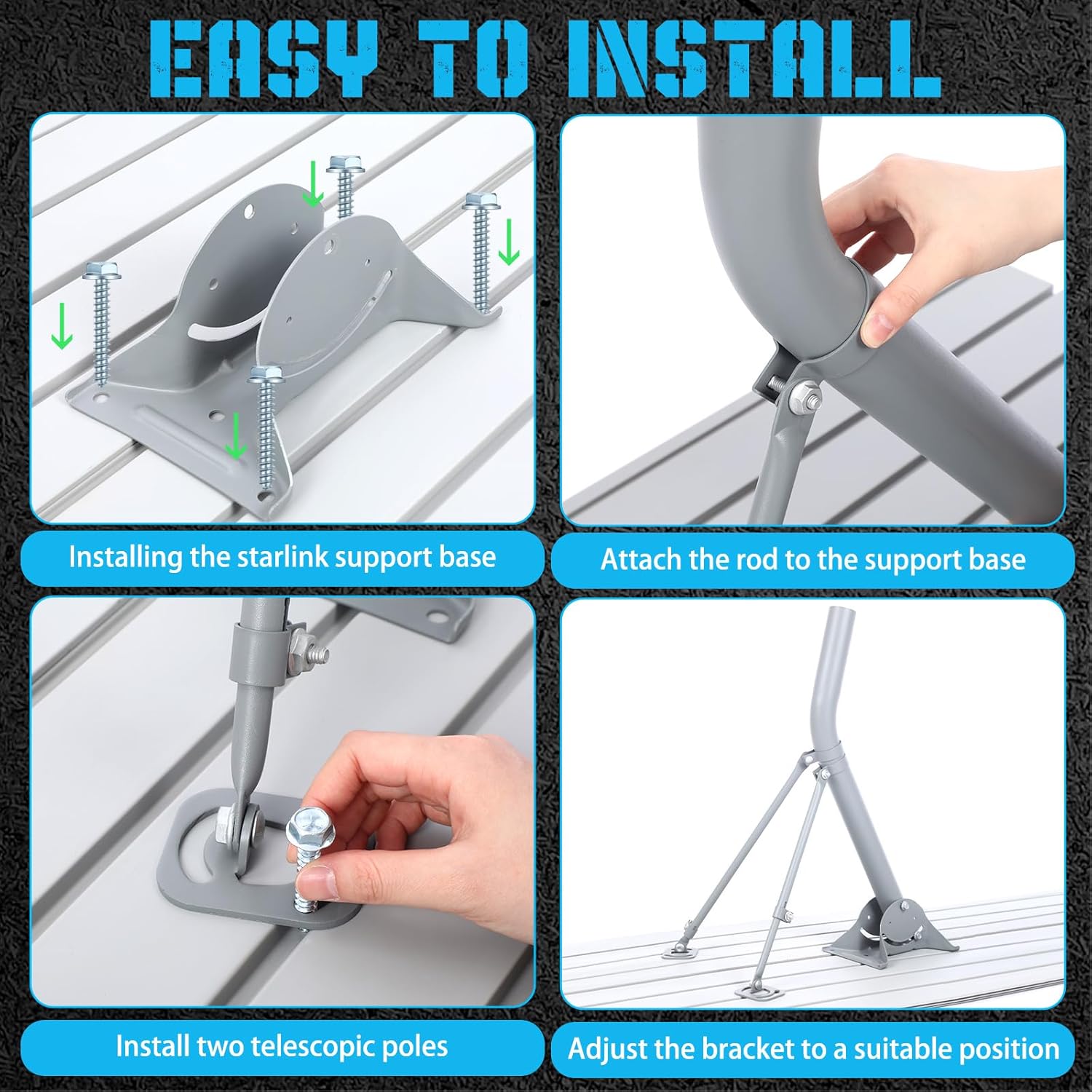 EASY TO INSTALL

Installing the starlink support base

Attach the rod to the support base

Install two telescopic poles

Adjust the bracket to a suitable position