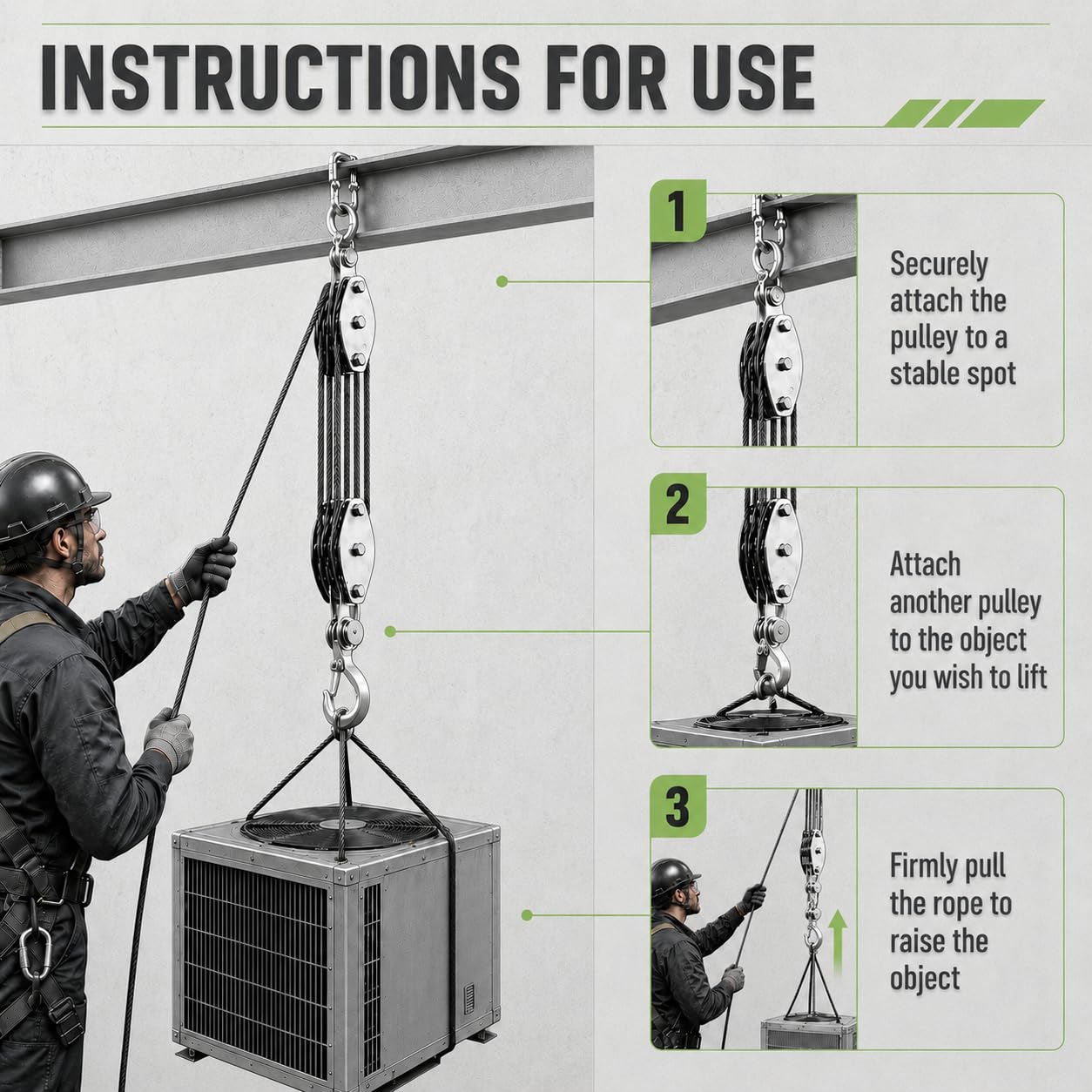 INSTRUCTIONS FOR USE

1

Securely attach the pulley to a stable spot

2

Attach another pulley to the object you wish to lift

3

Firmly pull the rope to raise the object