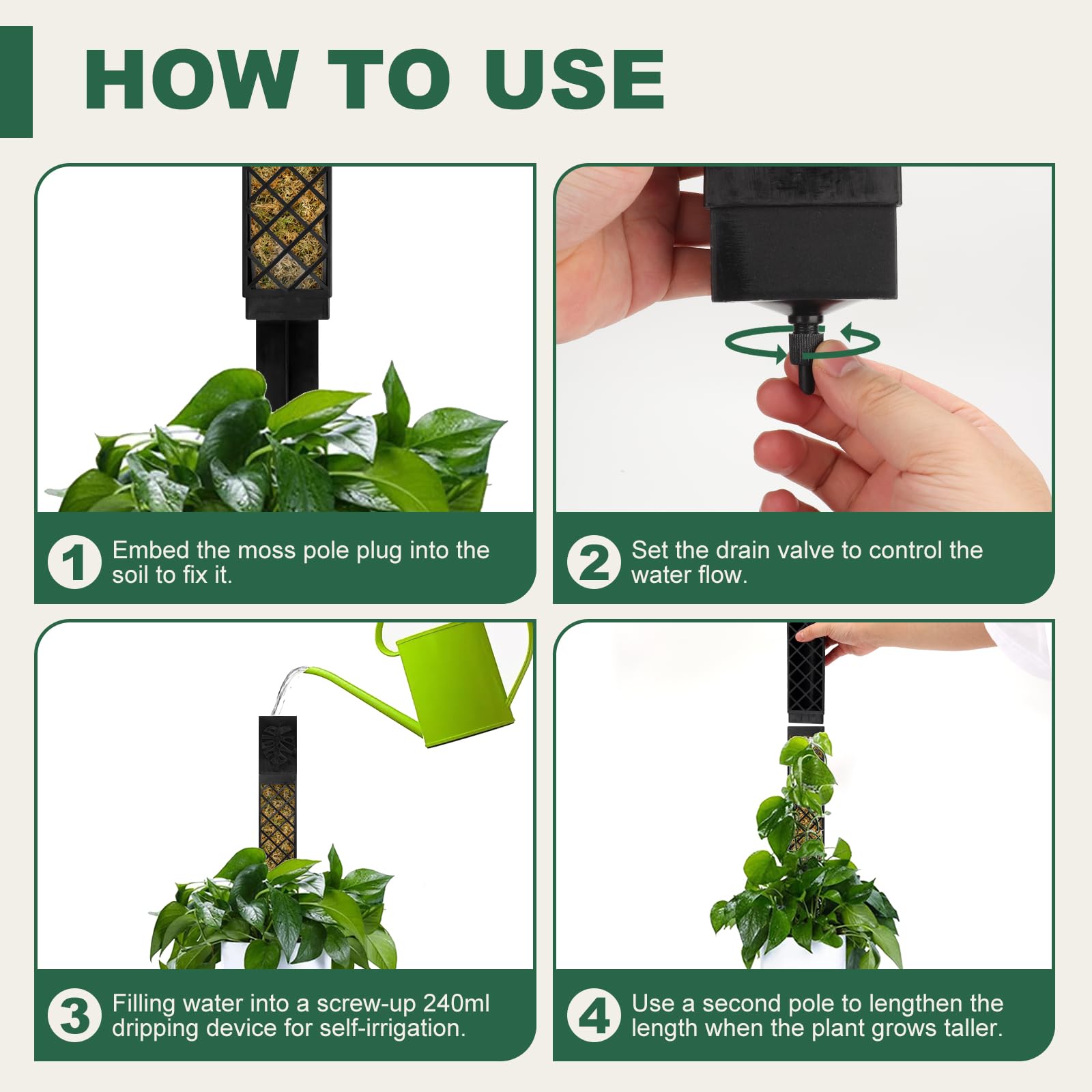 HOW TO USE

1 Embed the moss pole plug into the soil to fix it.

2 Set the drain valve to control the water flow.

3 Filling water into a screw-up 240ml dripping device for self-irrigation.

4 Use a second pole to lengthen the length when the plant grows taller.