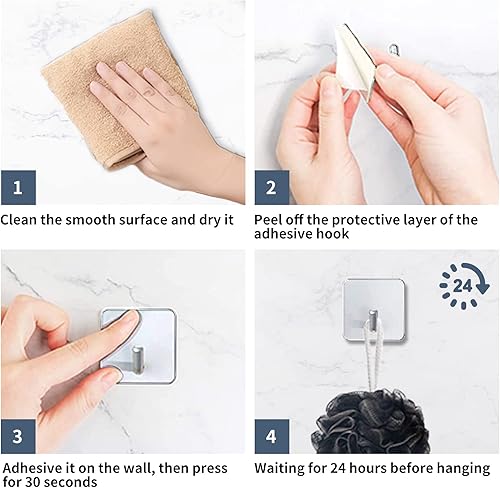 1

Clean the smooth surface and dry it

2

Peel off the protective layer of the adhesive hook

3

Adhesive it on the wall, then press for 30 seconds

24

4

Waiting for 24 hours before hanging