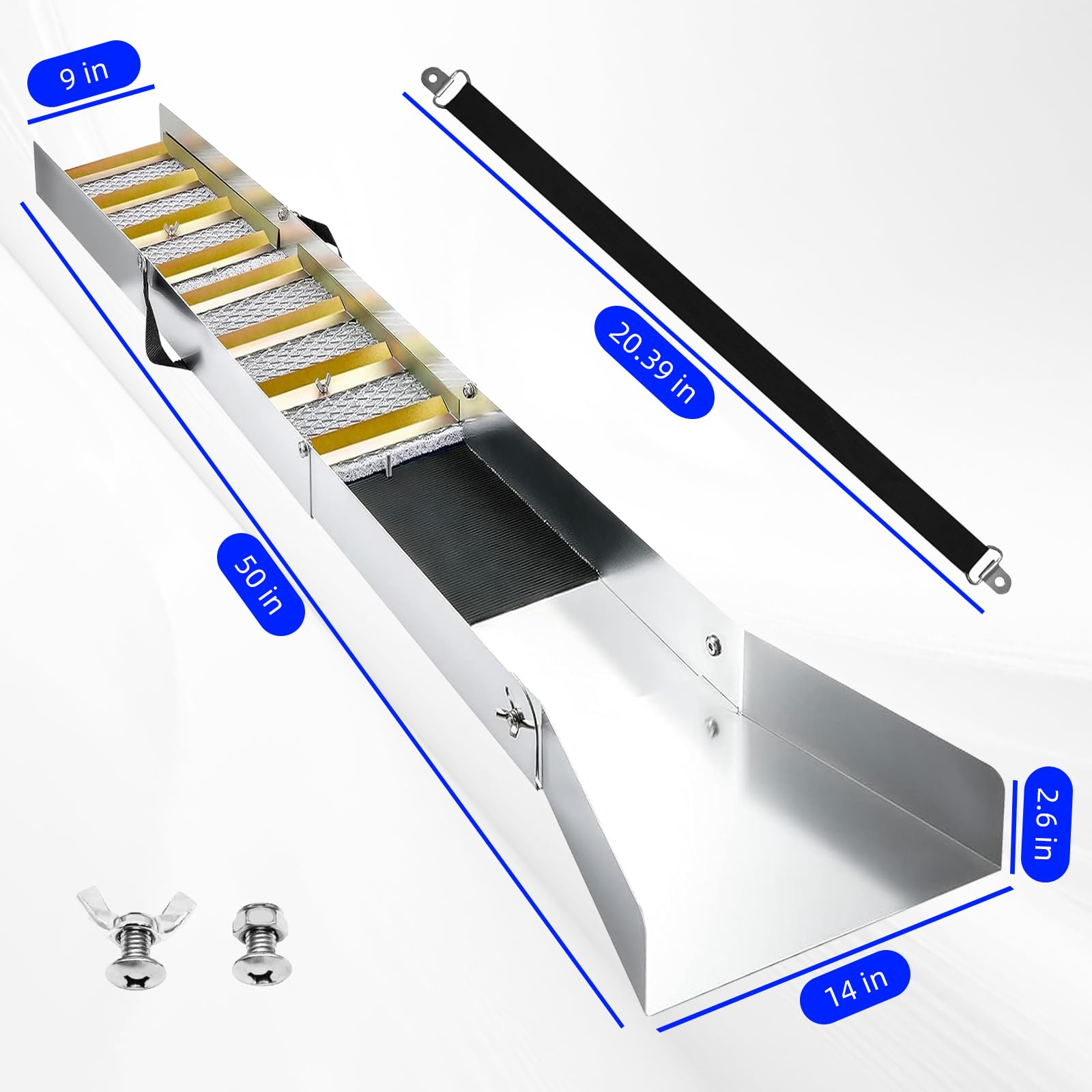 9 in

20.39 in

50 in

2.6 in

14 in