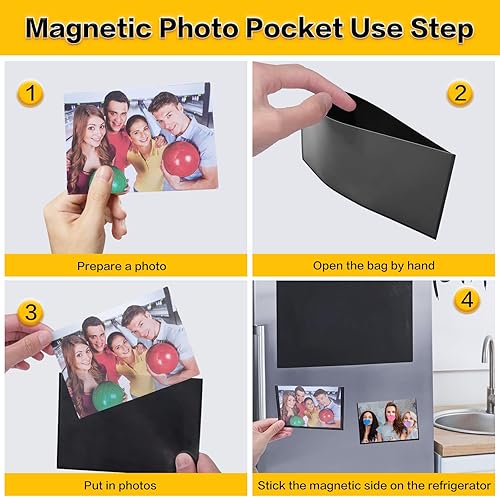 Magnetic Photo Pocket Use Step

1

Prepare a photo

2

Open the bag by hand

3

Put in photos

4

Stick the magnetic side on the refrigerator