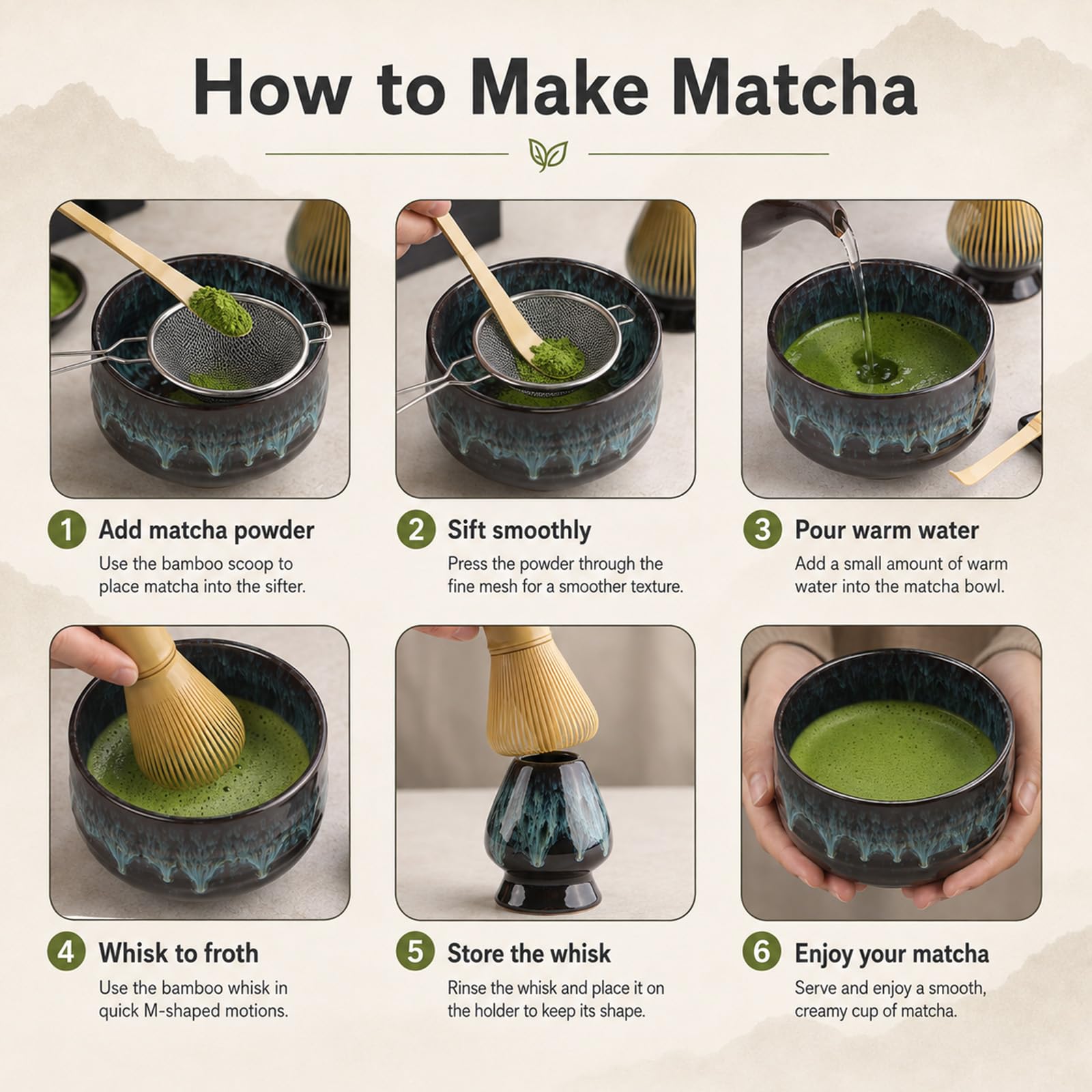 How to Make Matcha

1 Add matcha powder
Use the bamboo scoop to place matcha into the sifter.

2 Sift smoothly
Press the powder through the fine mesh for a smoother texture.

3 Pour warm water
Add a small amount of warm water into the matcha bowl.

4 Whisk to froth
Use the bamboo whisk in quick M-shaped motions.

5 Store the whisk
Rinse the whisk and place it on the holder to keep its shape.

6 Enjoy your matcha
Serve and enjoy a smooth, creamy cup of matcha.