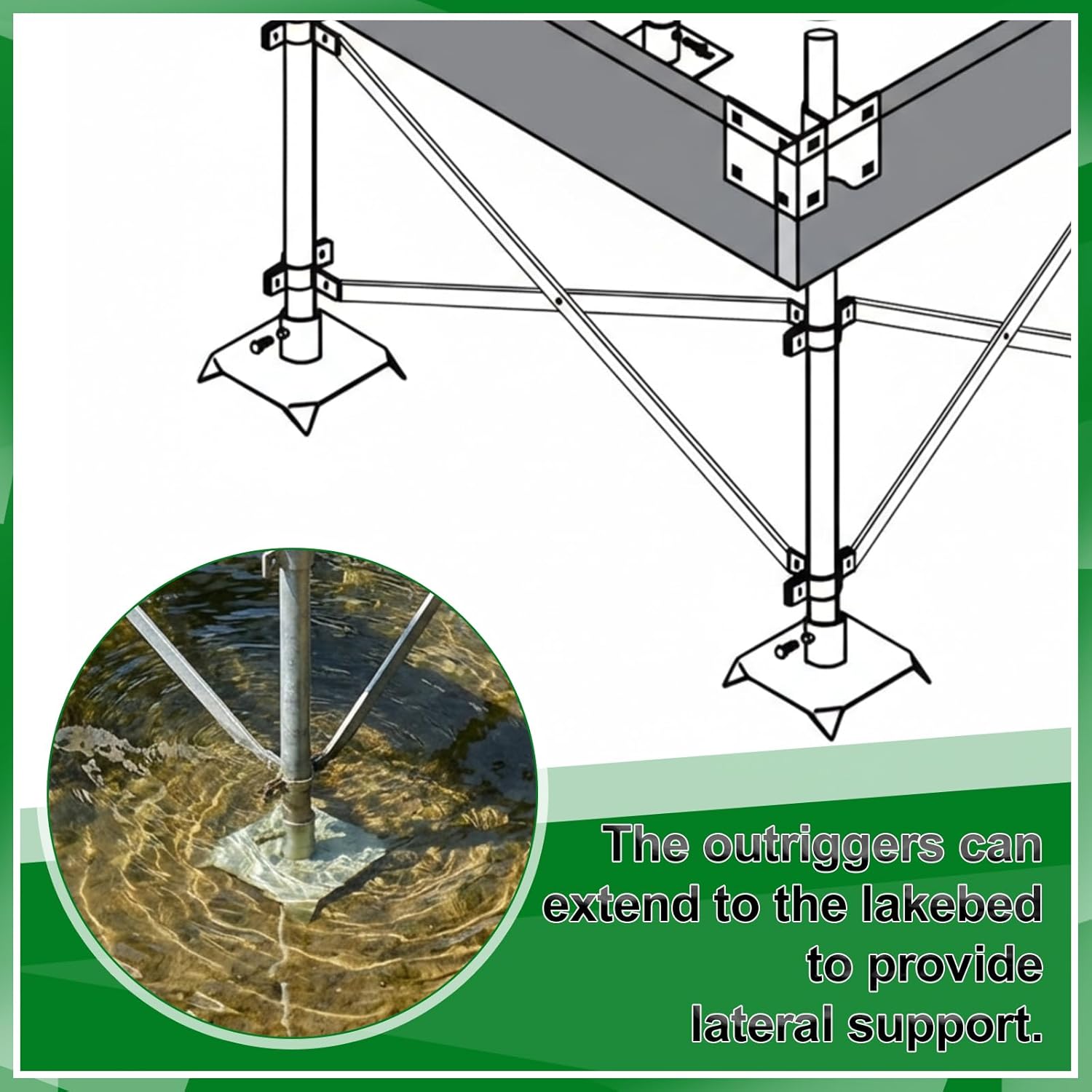 The outriggers can extend to the lakebed to provide lateral support.