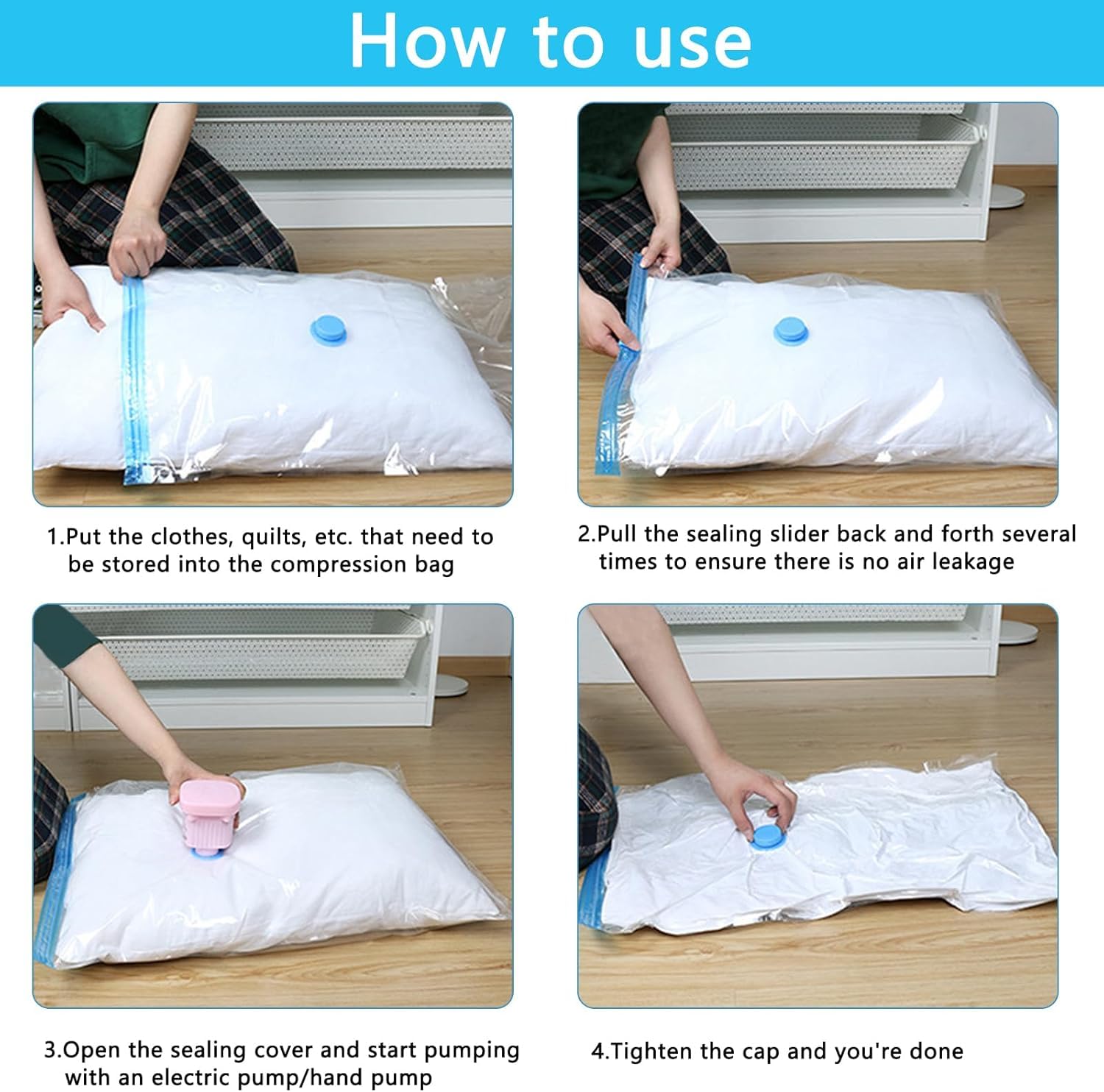 How to use

1.Put the clothes, quilts, etc. that need to be stored into the compression bag

2.Pull the sealing slider back and forth several times to ensure there is no air leakage

3.Open the sealing cover and start pumping with an electric pump/hand pump

4.Tighten the cap and you're done