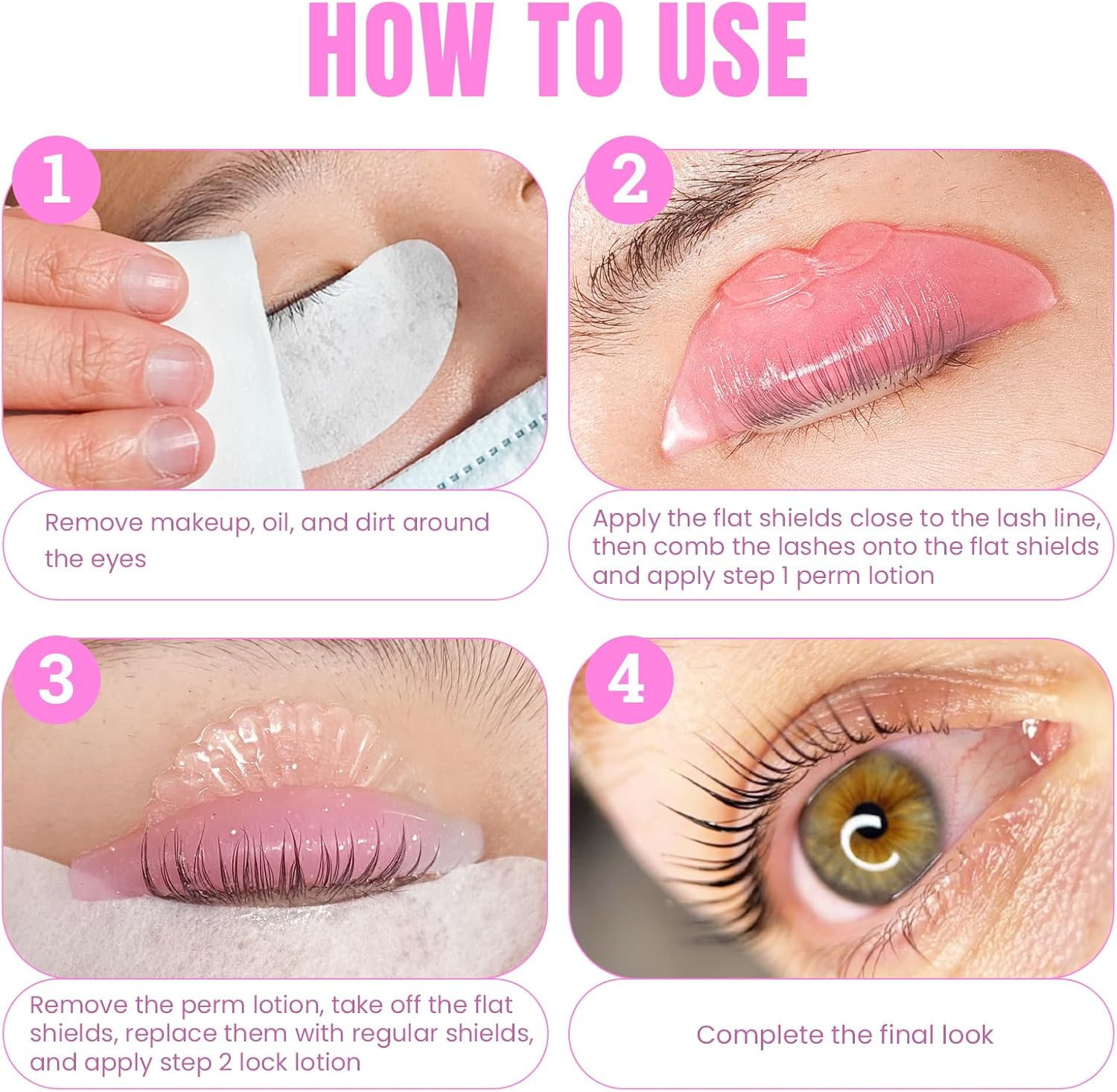 HOW TO USE

1

Remove makeup, oil, and dirt around the eyes

2

Apply the flat shields close to the lash line, then comb the lashes onto the flat shields and apply step 1 perm lotion

3

Remove the perm lotion, take off the flat shields, replace them with regular shields, and apply step 2 lock lotion

4

Complete the final look