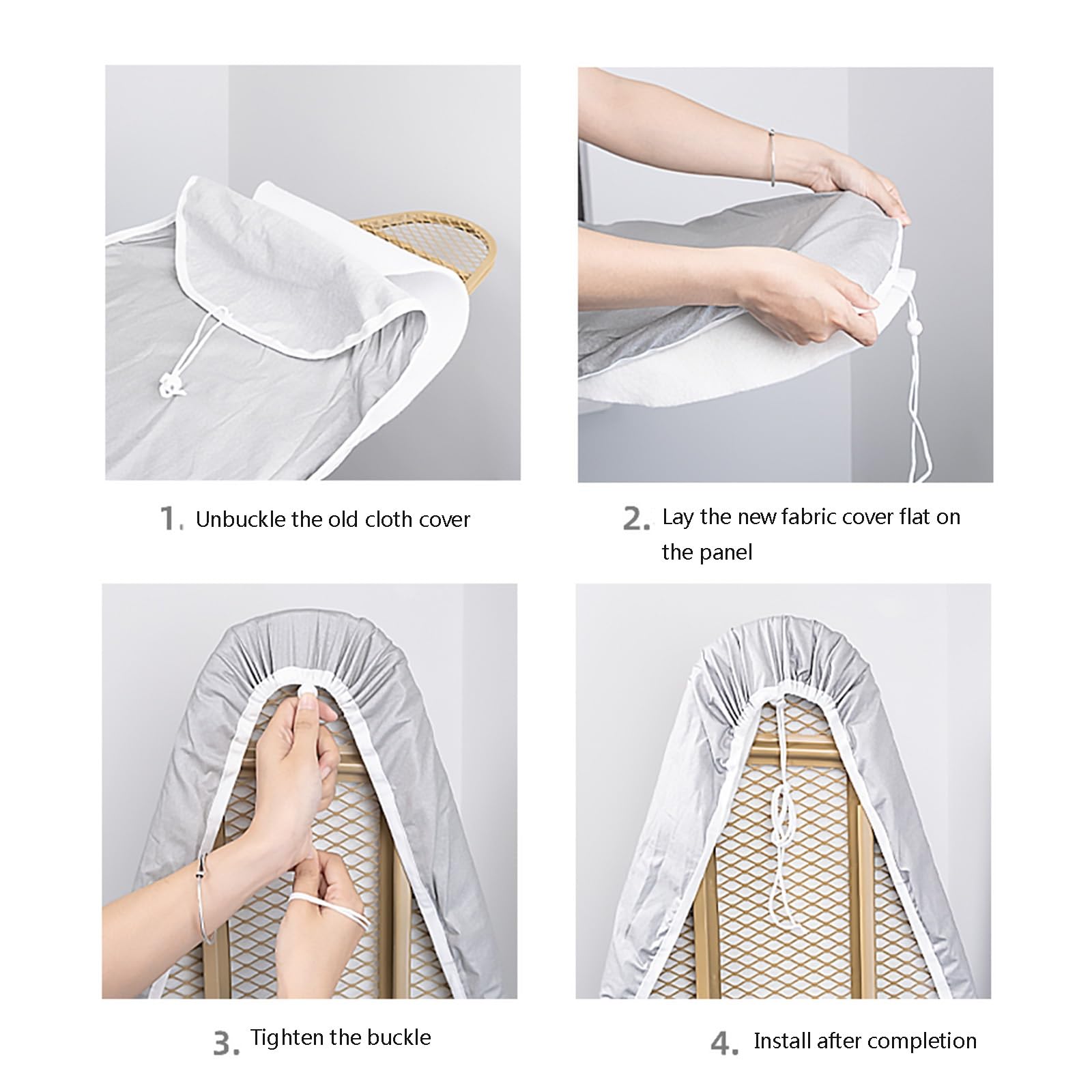 1. Unbuckle the old cloth cover

2. Lay the new fabric cover flat on the panel

3. Tighten the buckle

4. Install after completion