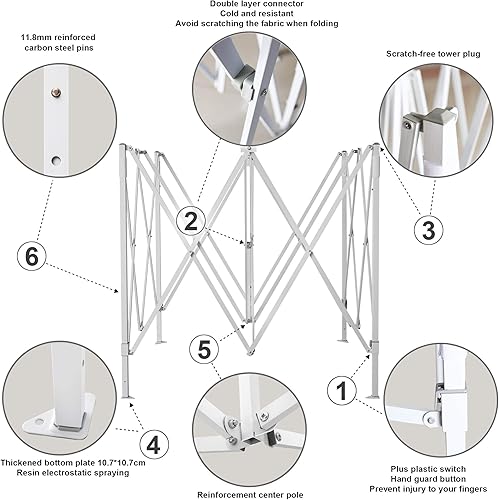 Double layer connector
Cold and resistant
Avoid scratching the fabric when folding

11.8mm reinforced carbon steel pins

Scratch-free tower plug

2

3

6

5

1

4

Thickened bottom plate 10.7*10.7cm
Resin electrostatic spraying

Reinforcement center pole

Plus plastic switch
Hand guard button
Prevent injury to your fingers