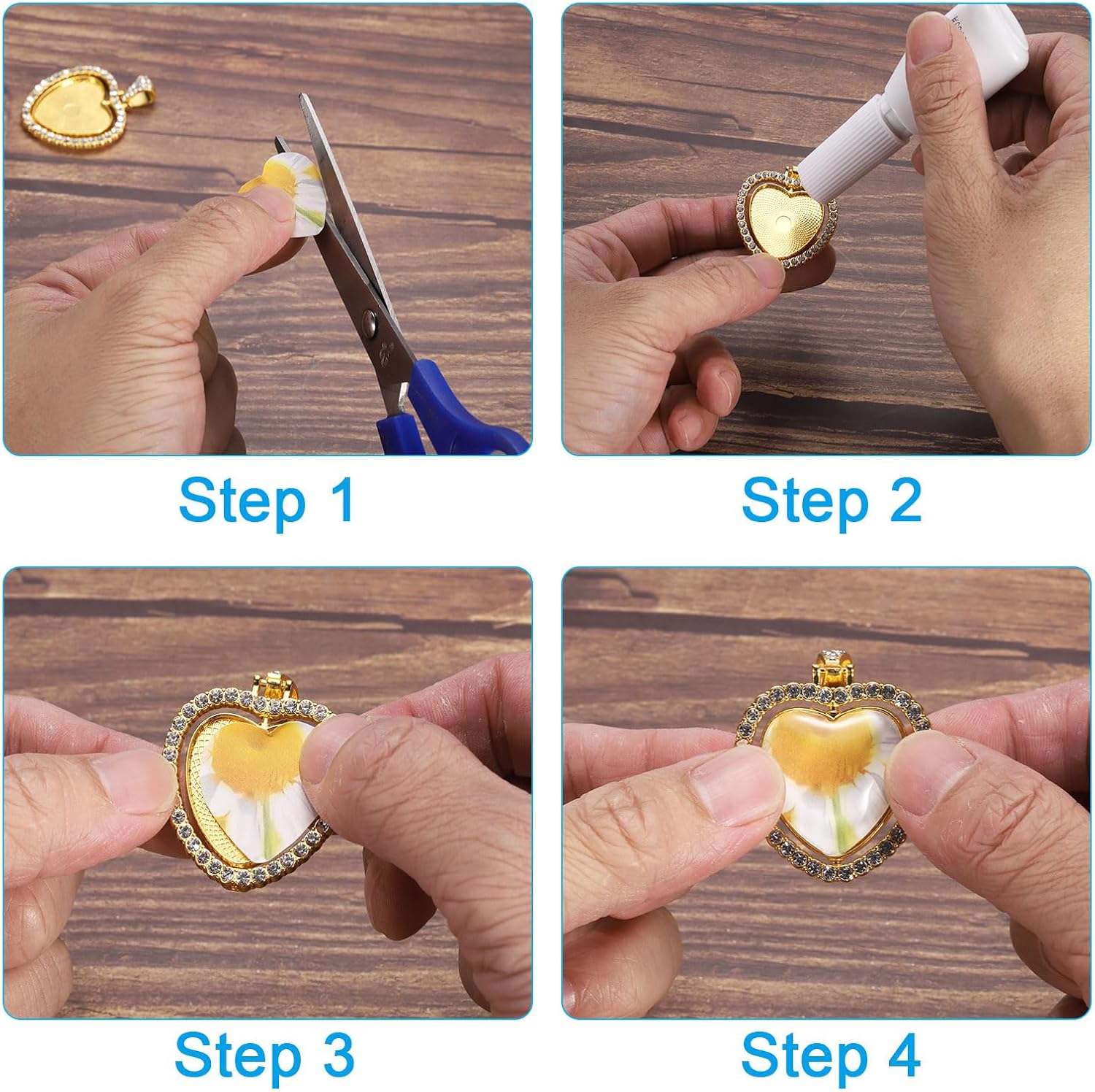 Step 1

Step 2

Step 3

Step 4