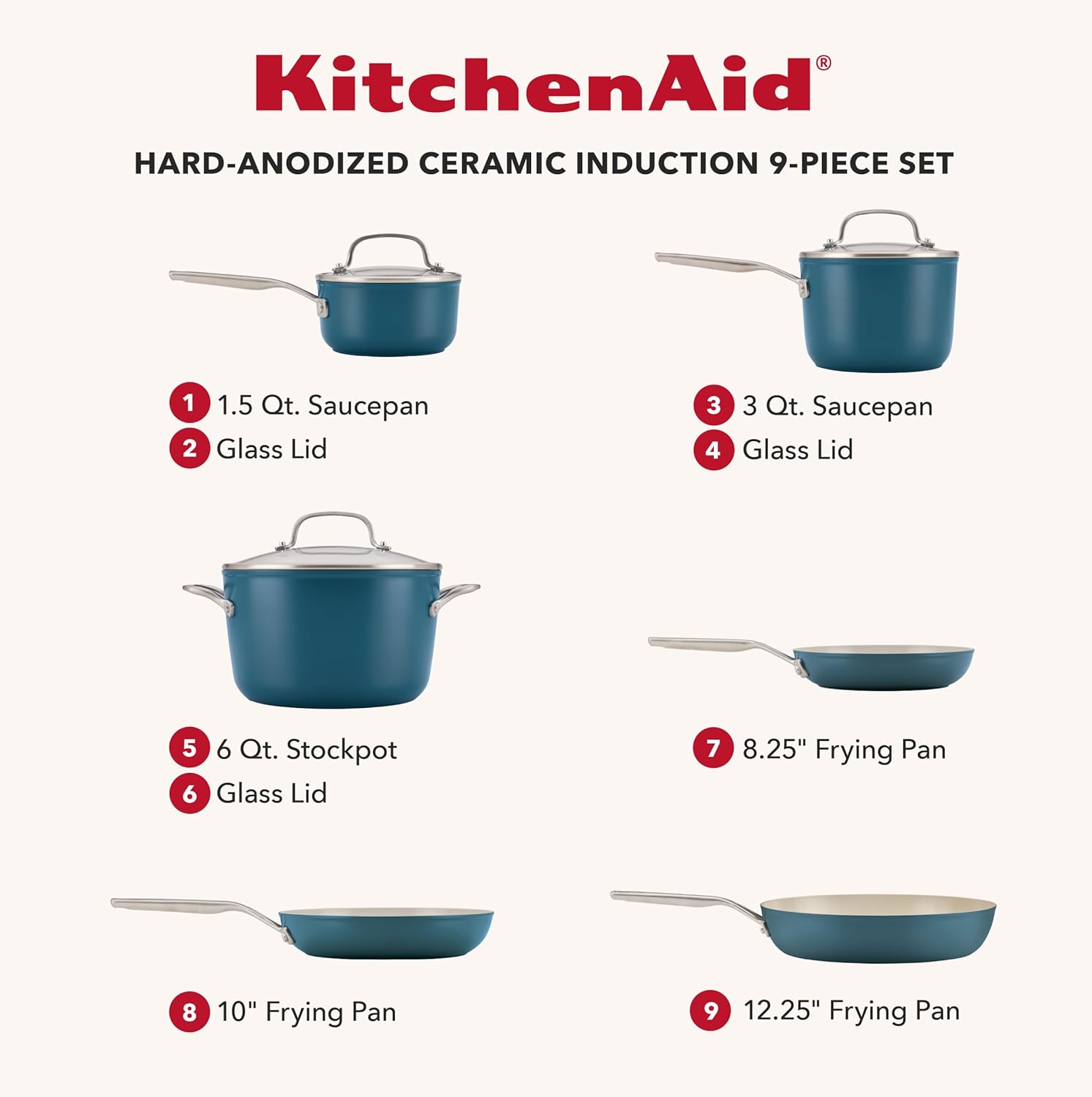 KitchenAid®

HARD-ANODIZED CERAMIC INDUCTION 9-PIECE SET

1 1.5 Qt. Saucepan
2 Glass Lid

3 3 Qt. Saucepan
4 Glass Lid

5 6 Qt. Stockpot
6 Glass Lid

7 8.25" Frying Pan

8 10" Frying Pan

9 12.25" Frying Pan