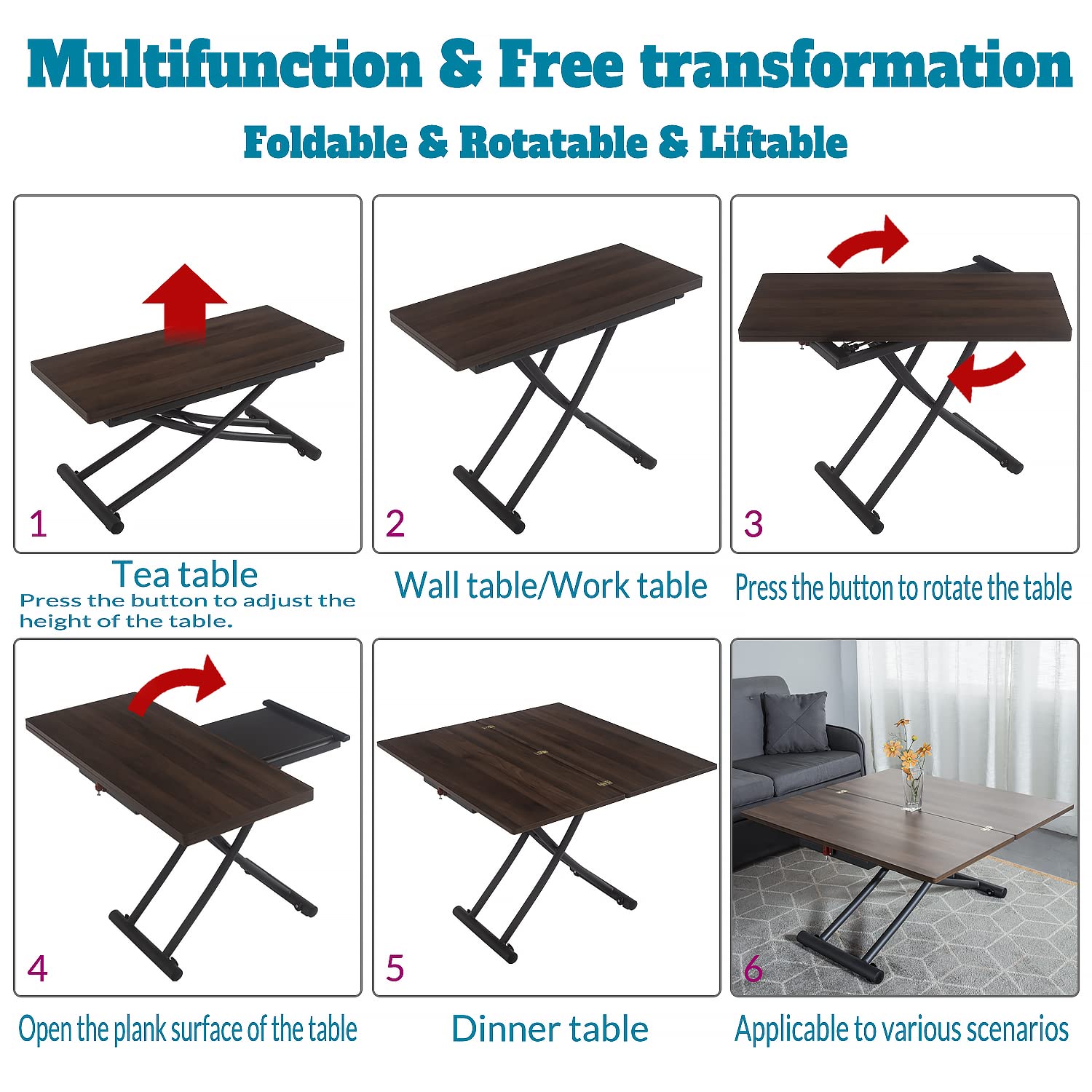 Multifunction & Free transformation

Foldable & Rotatable & Liftable

1

Tea table
Press the button to adjust the height of the table.

2

Wall table/Work table

3

Press the button to rotate the table

4

Open the plank surface of the table

5

Dinner table

6

Applicable to various scenarios