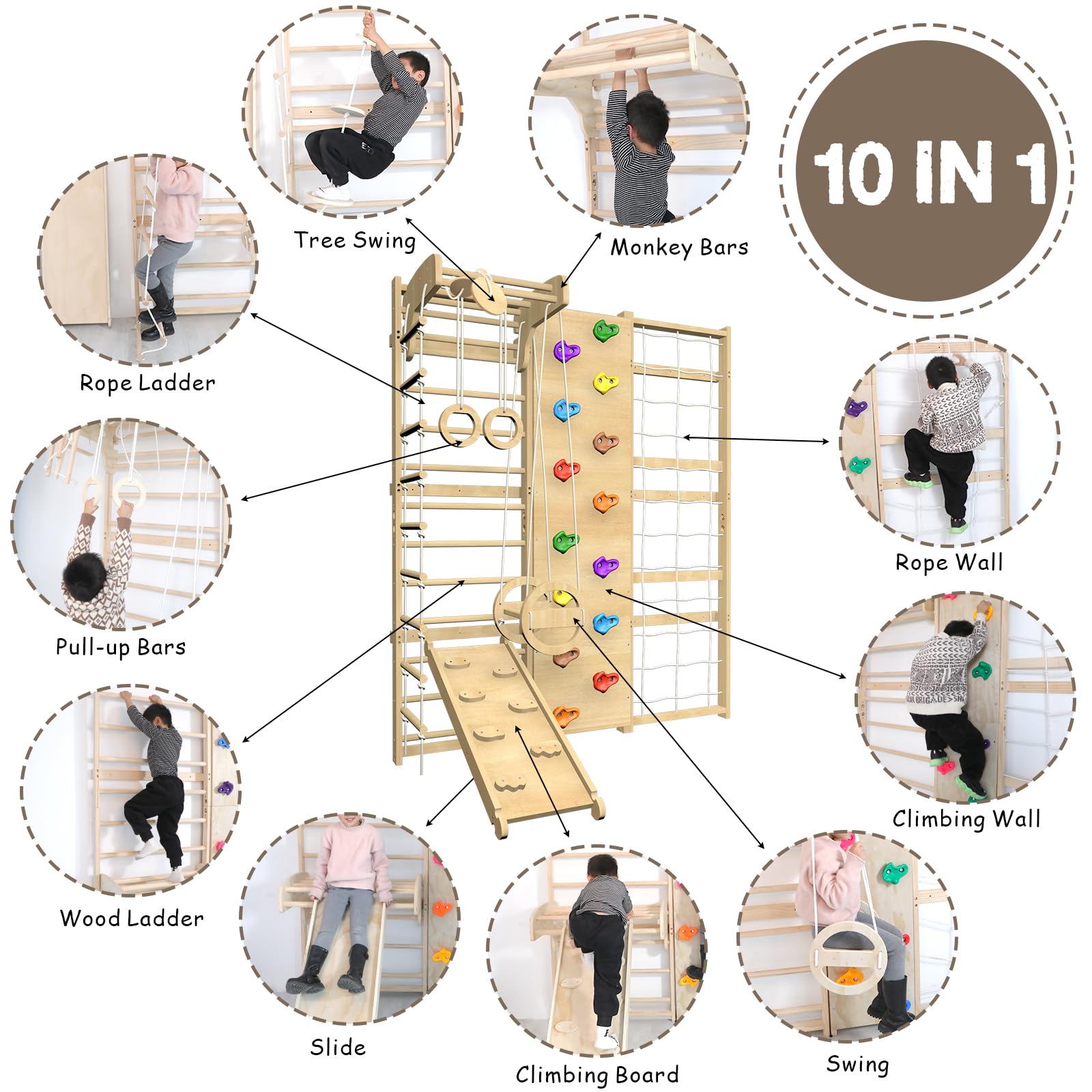 10 IN 1

Tree Swing

Monkey Bars

Rope Ladder

Rope Wall

Pull-up Bars

Climbing Wall

Wood Ladder

Slide

Climbing Board

Swing