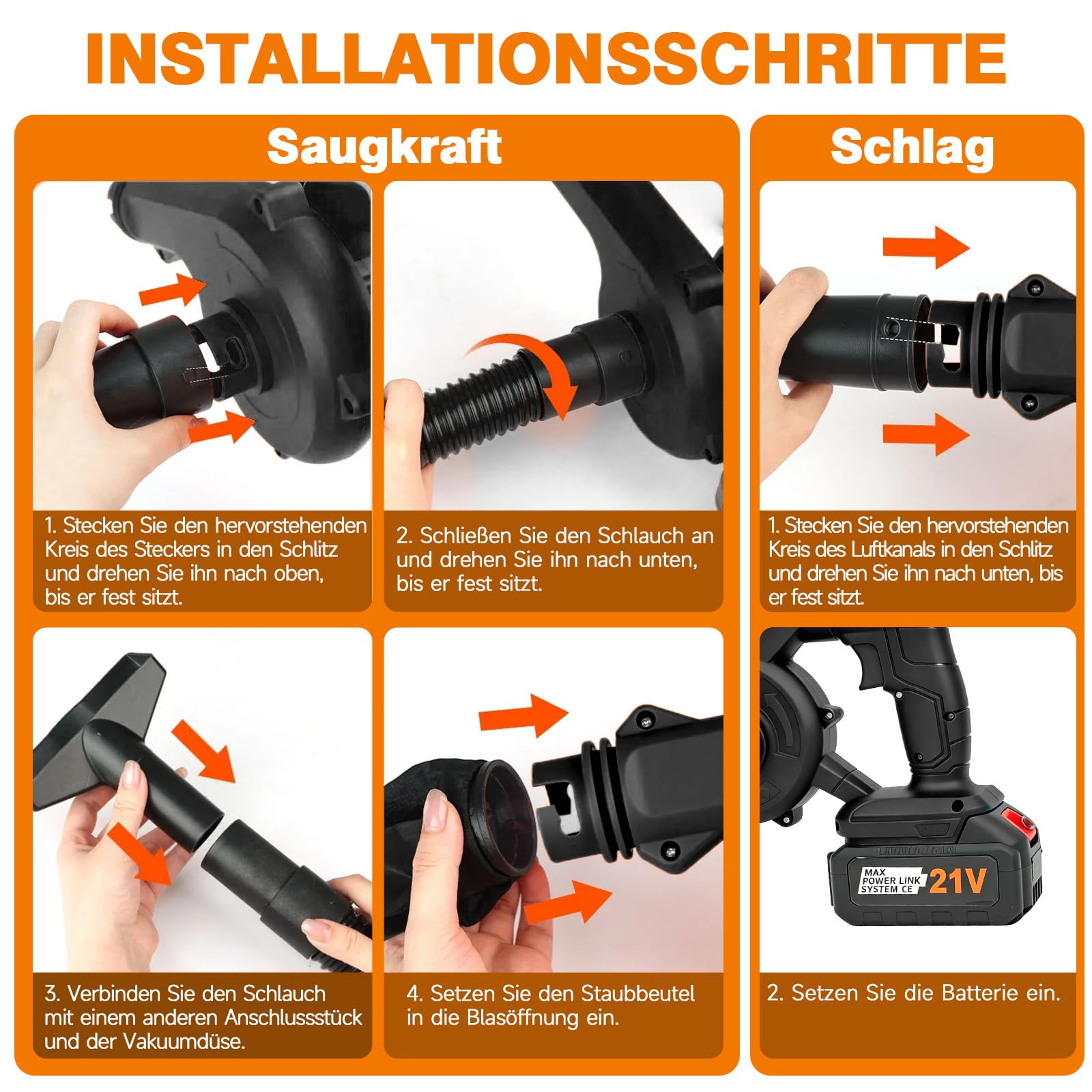 INSTALLATIONSSCHRITTE

Saugkraft

1. Stecken Sie den hervorstehenden Kreis des Steckers in den Schlitz und drehen Sie ihn nach oben, bis er fest sitzt.

2. Schließen Sie den Schlauch an und drehen Sie ihn nach unten, bis er fest sitzt.

3. Verbinden Sie den Schlauch mit einem anderen Anschlussstück und der Vakuumdüse.

4. Setzen Sie den Staubbeutel in die Blasöffnung ein.

Schlag

1. Stecken Sie den hervorstehenden Kreis des Luftkanals in den Schlitz und drehen Sie ihn nach unten, bis er fest sitzt.

MAX POWER LINK SYSTEM CE 21V

2. Setzen Sie die Batterie ein.