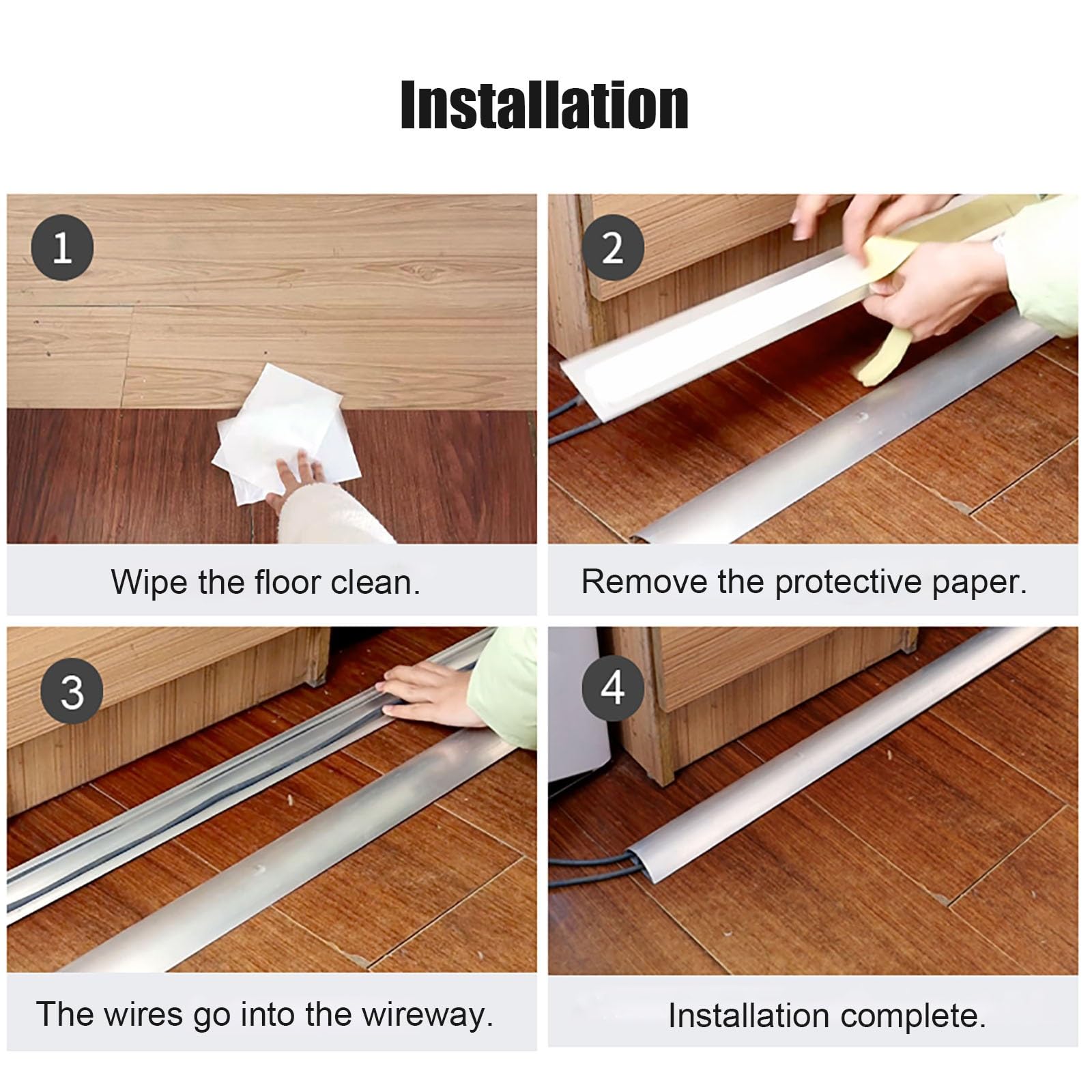 Installation

1

Wipe the floor clean.

2

Remove the protective paper.

3

The wires go into the wireway.

4

Installation complete.