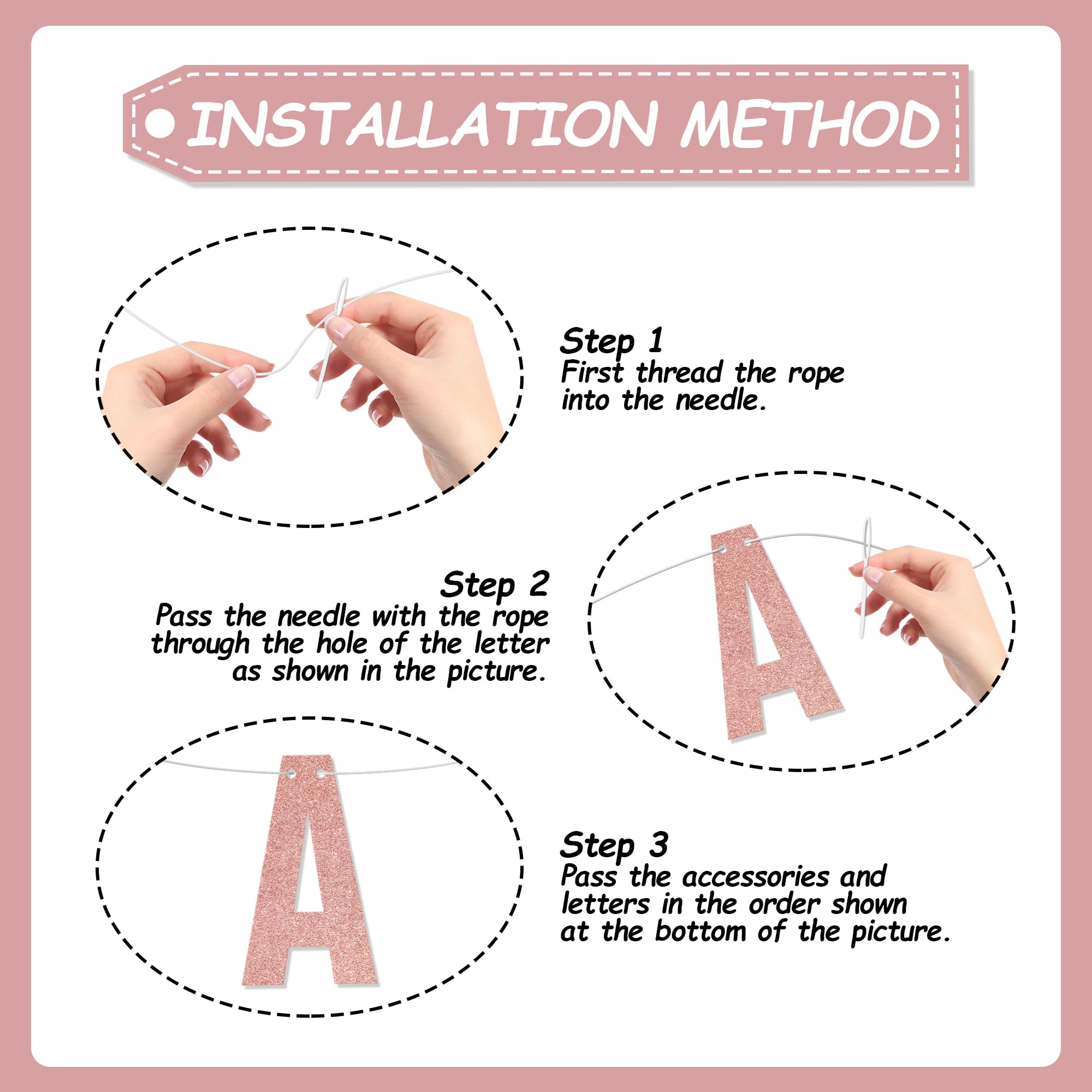 INSTALLATION METHOD

Step 1
First thread the rope into the needle.

Step 2
Pass the needle with the rope through the hole of the letter as shown in the picture.

A

A

Step 3
Pass the accessories and letters in the order shown at the bottom of the picture.