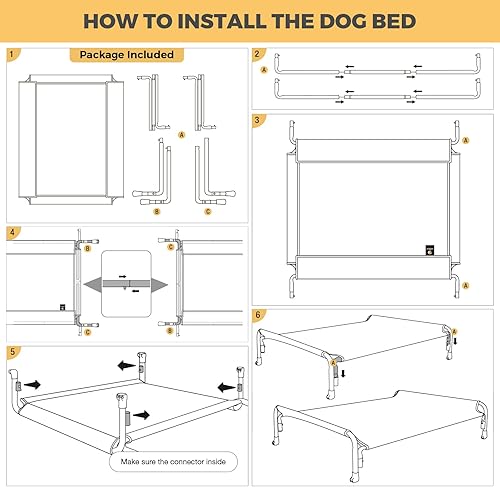 HOW TO INSTALL THE DOG BED

1
Package Included
A
B
C

2
A

3
A
A

4
B
C
C
B

5
Make sure the connector inside

6
A
A