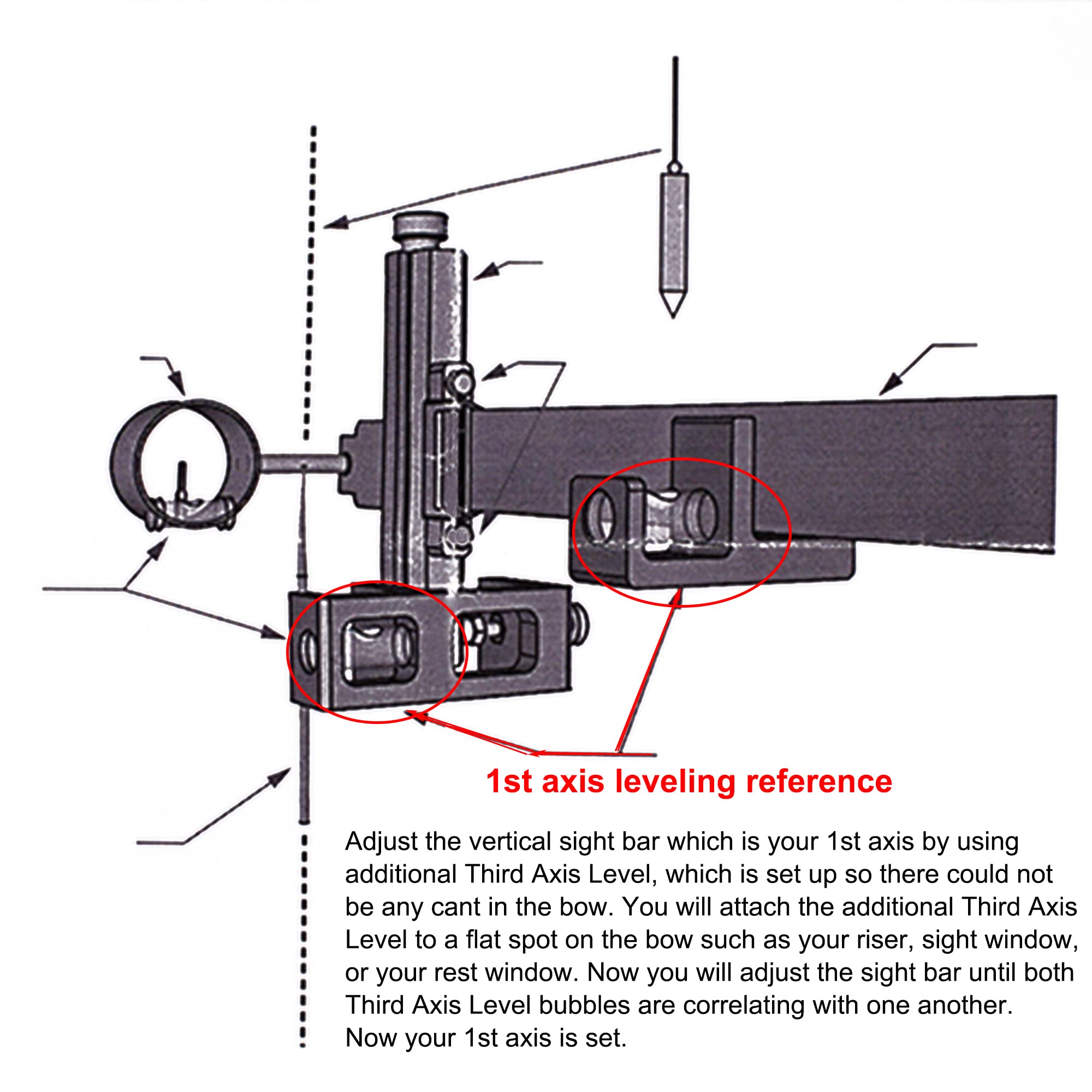 1st axis leveling reference

Adjust the vertical sight bar which is your 1st axis by using additional Third Axis Level, which is set up so there could not be any cant in the bow. You will attach the additional Third Axis Level to a flat spot on the bow such as your riser, sight window, or your rest window. Now you will adjust the sight bar until both Third Axis Level bubbles are correlating with one another.
Now your 1st axis is set.