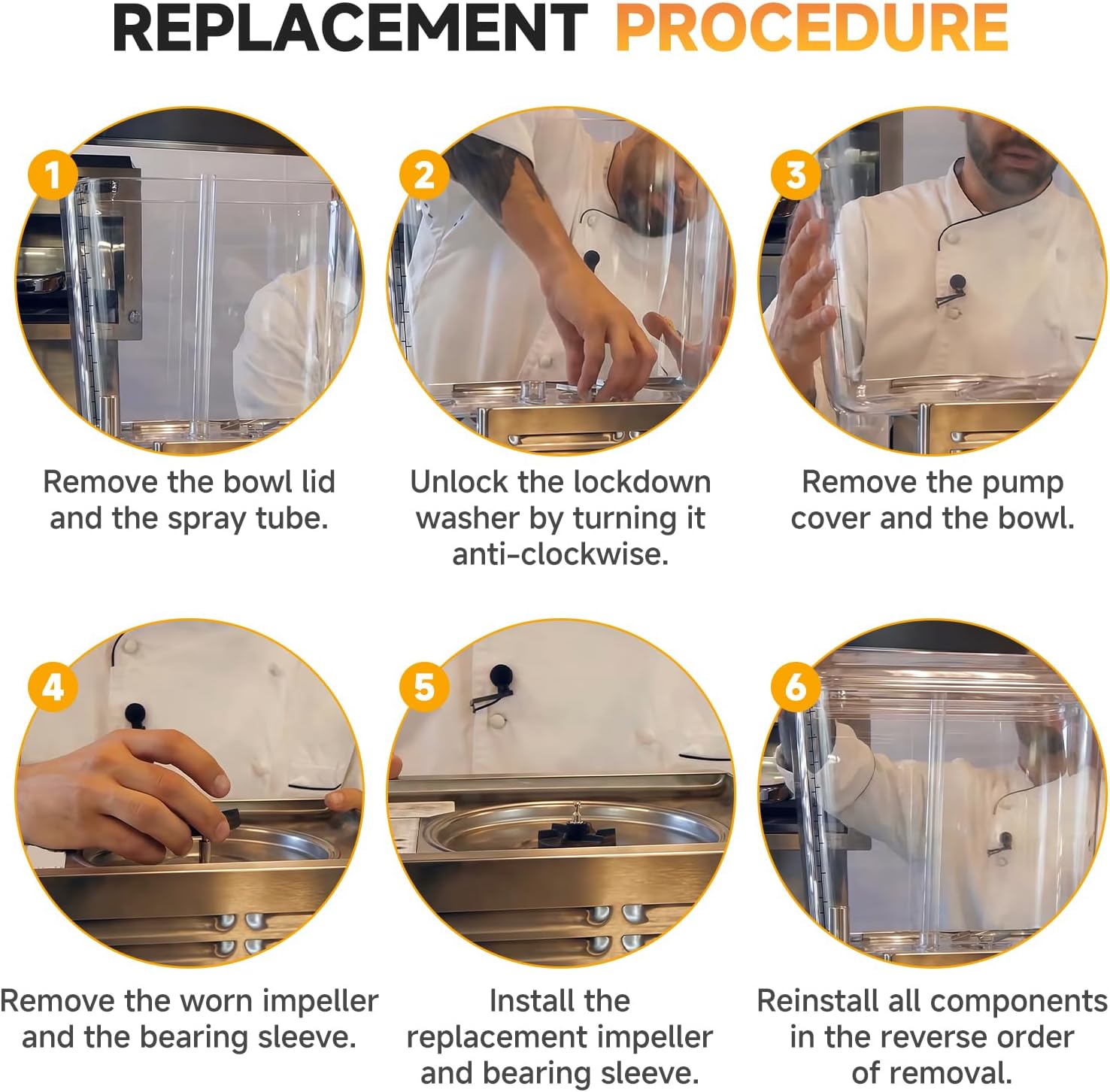 REPLACEMENT PROCEDURE

1

Remove the bowl lid and the spray tube.

2

Unlock the lockdown washer by turning it anti-clockwise.

3

Remove the pump cover and the bowl.

4

Remove the worn impeller and the bearing sleeve.

5

Install the replacement impeller and bearing sleeve.

6

Reinstall all components in the reverse order of removal.