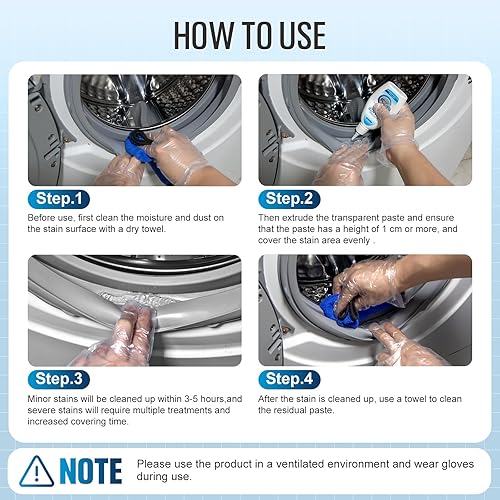 HOW TO USE

Step.1

Before use, first clean the moisture and dust on the stain surface with a dry towel.

Step.2

Then extrude the transparent paste and ensure that the paste has a height of 1 cm or more, and cover the stain area evenly .

Step.3

Minor stains will be cleaned up within 3-5 hours,and severe stains will require multiple treatments and increased covering time.

Step.4

After the stain is cleaned up, use a towel to clean the residual paste.

NOTE

Please use the product in a ventilated environment and wear gloves during use.