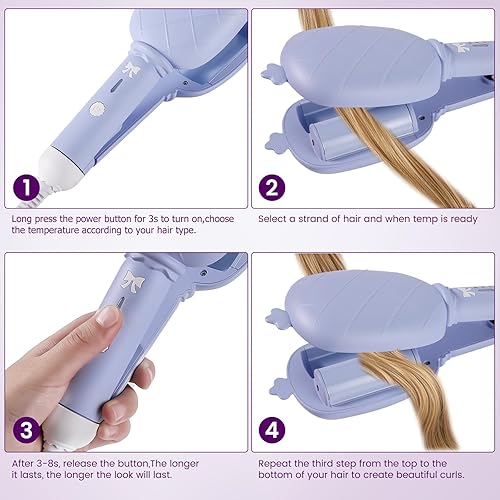 1

Long press the power button for 3s to turn on,choose the temperature according to your hair type.

2

Select a strand of hair and when temp is ready

3

After 3-8s, release the button,The longer it lasts, the longer the look will last.

4

Repeat the third step from the top to the bottom of your hair to create beautiful curls.