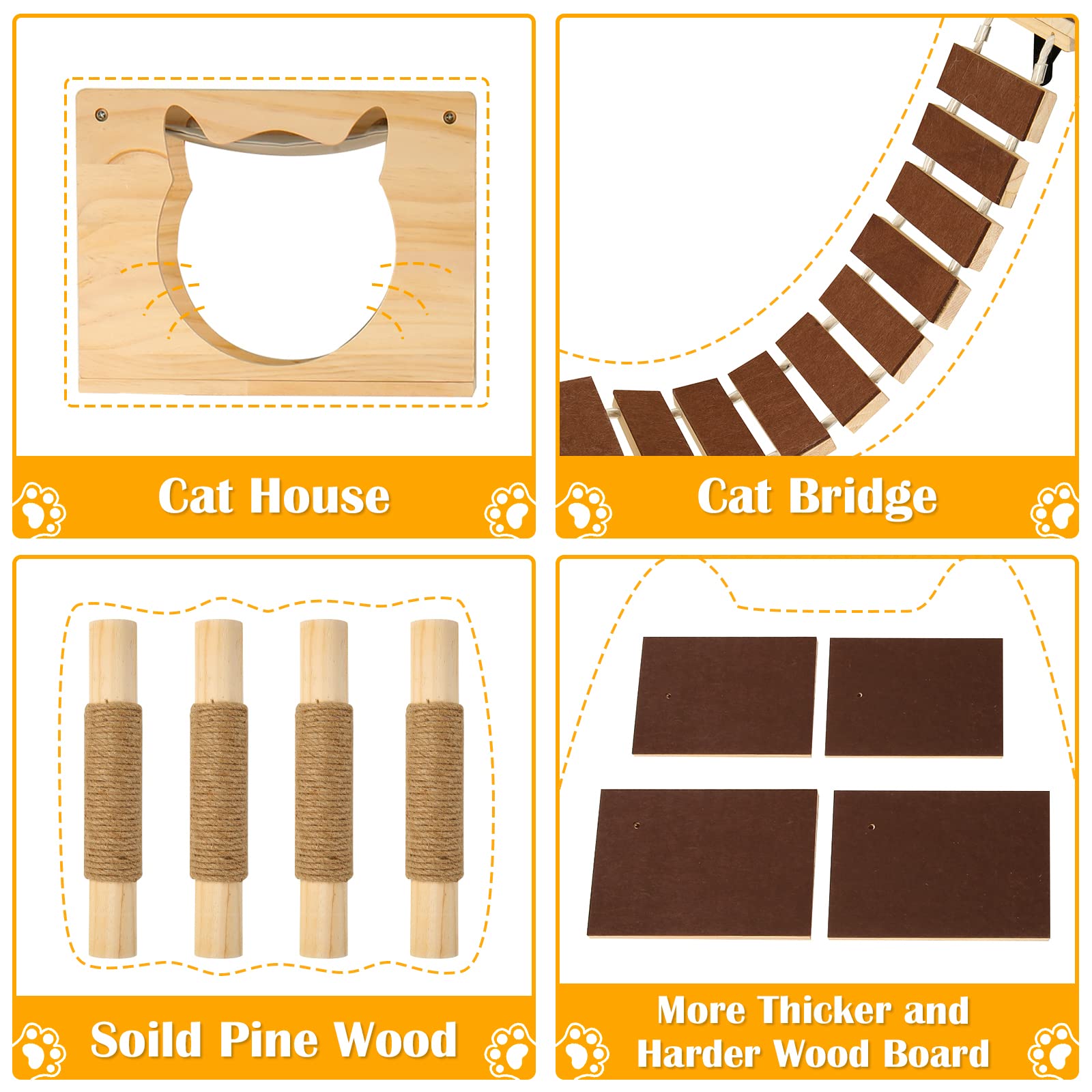 Cat House

Cat Bridge

Soild Pine Wood

More Thicker and Harder Wood Board