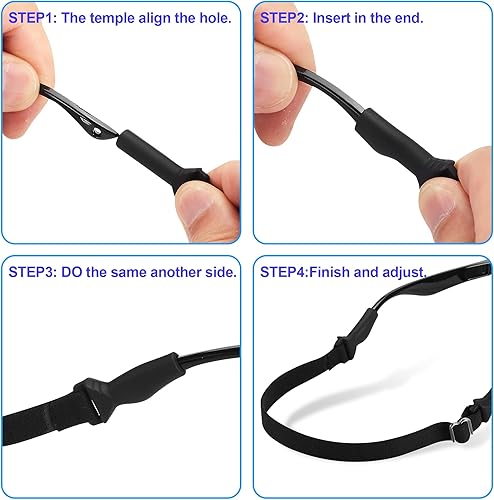 STEP1: The temple align the hole.

STEP2: Insert in the end.

STEP3: DO the same another side.

STEP4:Finish and adjust.