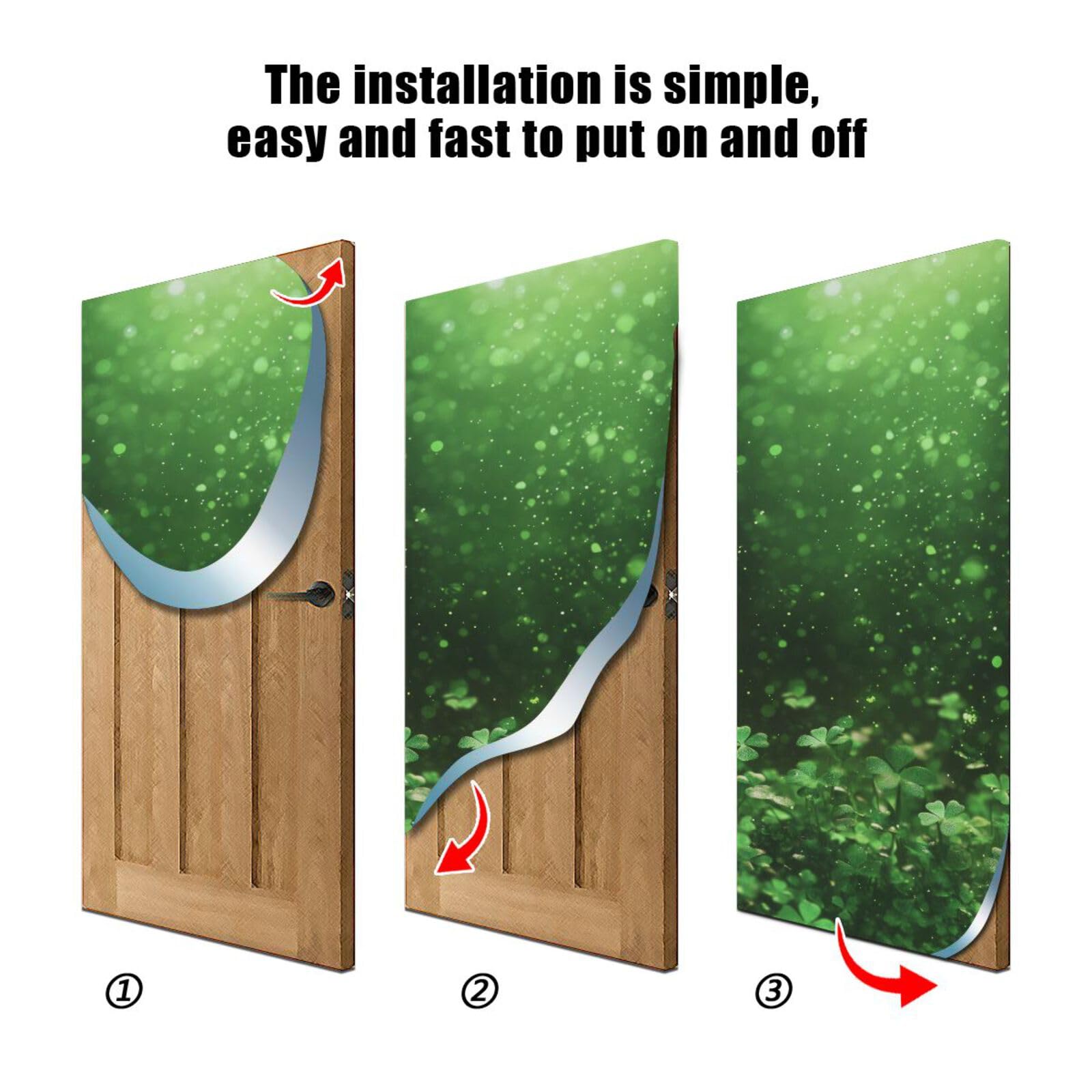 The installation is simple, easy and fast to put on and off

①

②

③