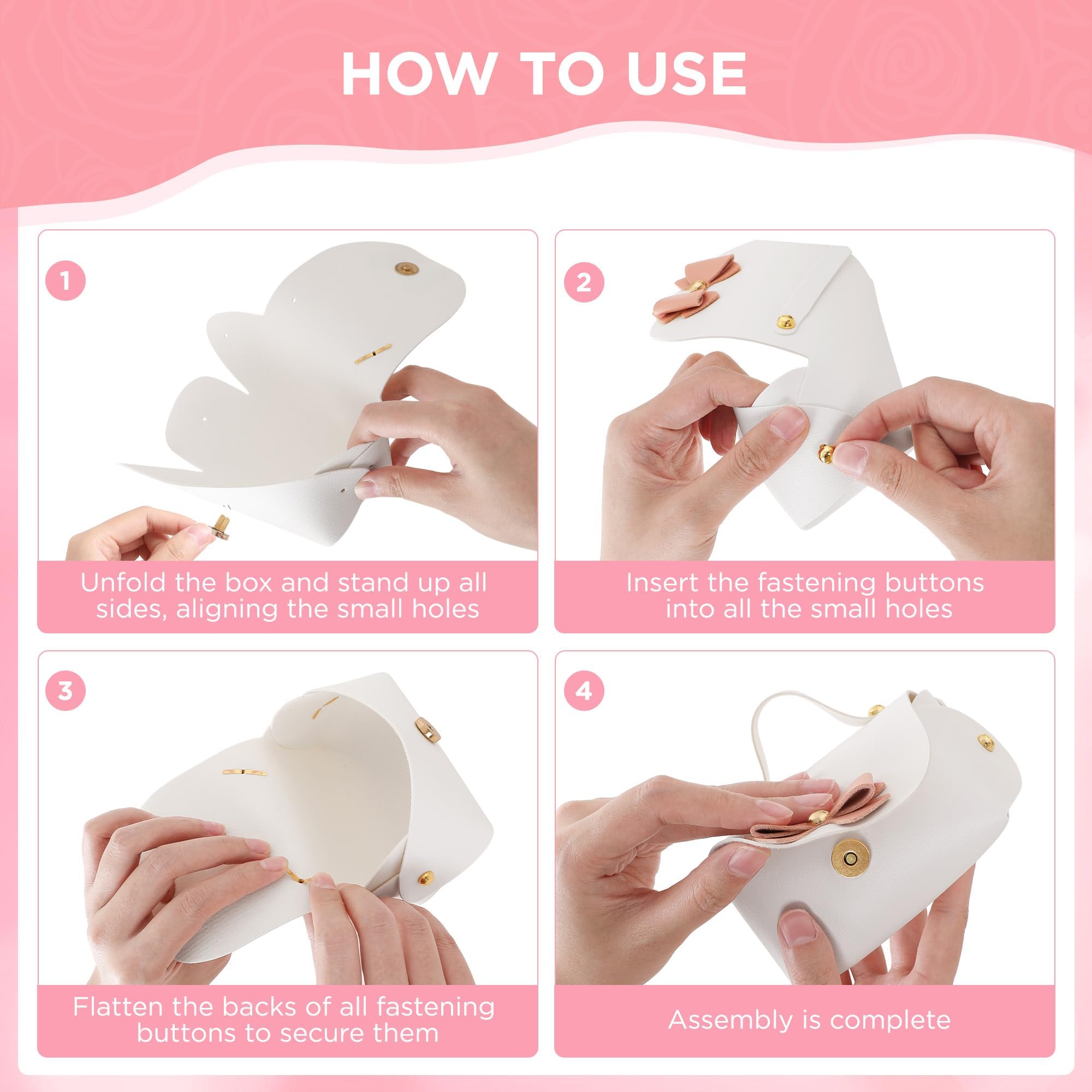 HOW TO USE

1

Unfold the box and stand up all sides, aligning the small holes

2

Insert the fastening buttons into all the small holes

3

Flatten the backs of all fastening buttons to secure them

4

Assembly is complete