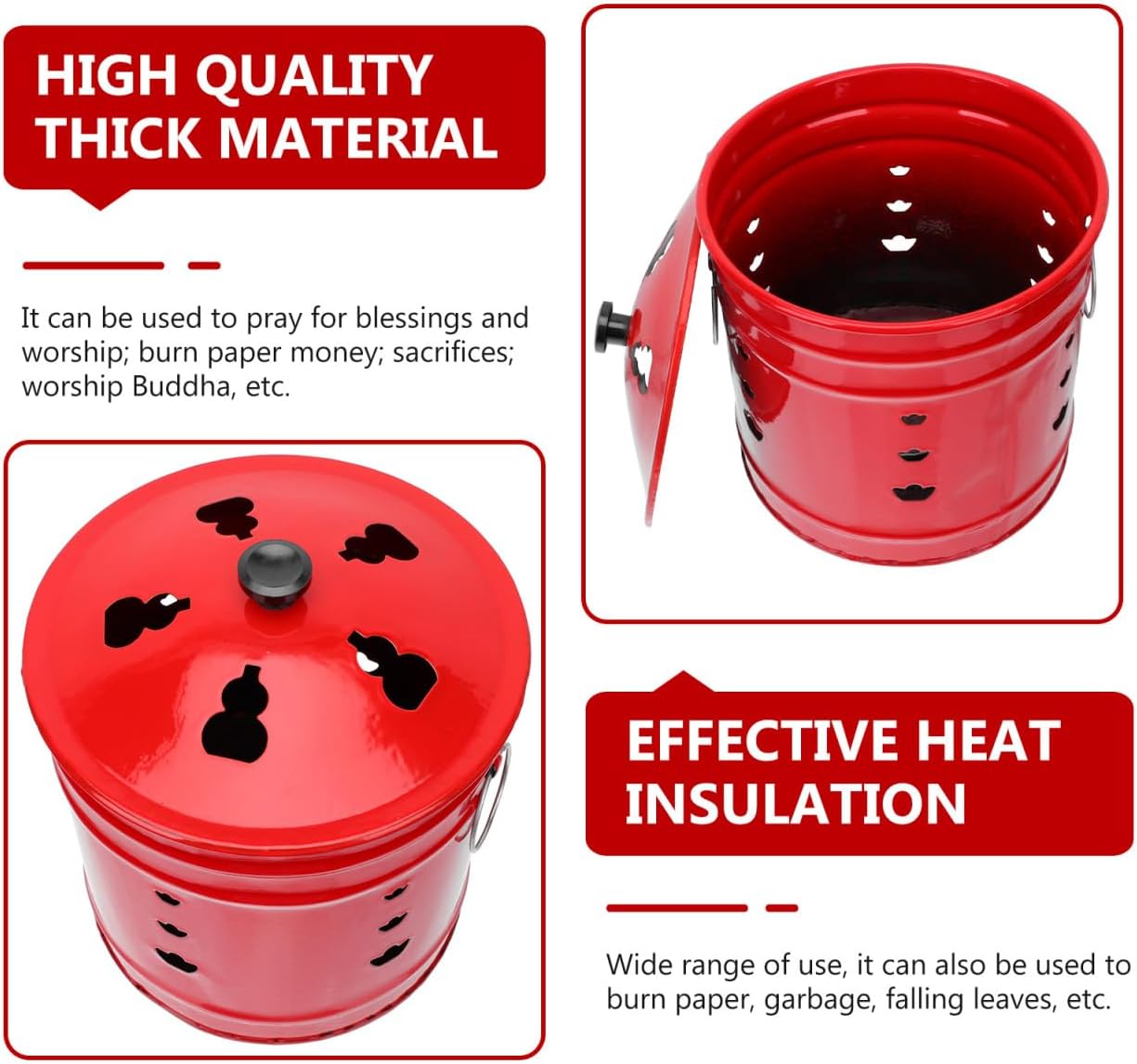 HIGH QUALITY THICK MATERIAL

It can be used to pray for blessings and worship; burn paper money; sacrifices; worship Buddha, etc.

EFFECTIVE HEAT INSULATION

Wide range of use, it can also be used to burn paper, garbage, falling leaves, etc.