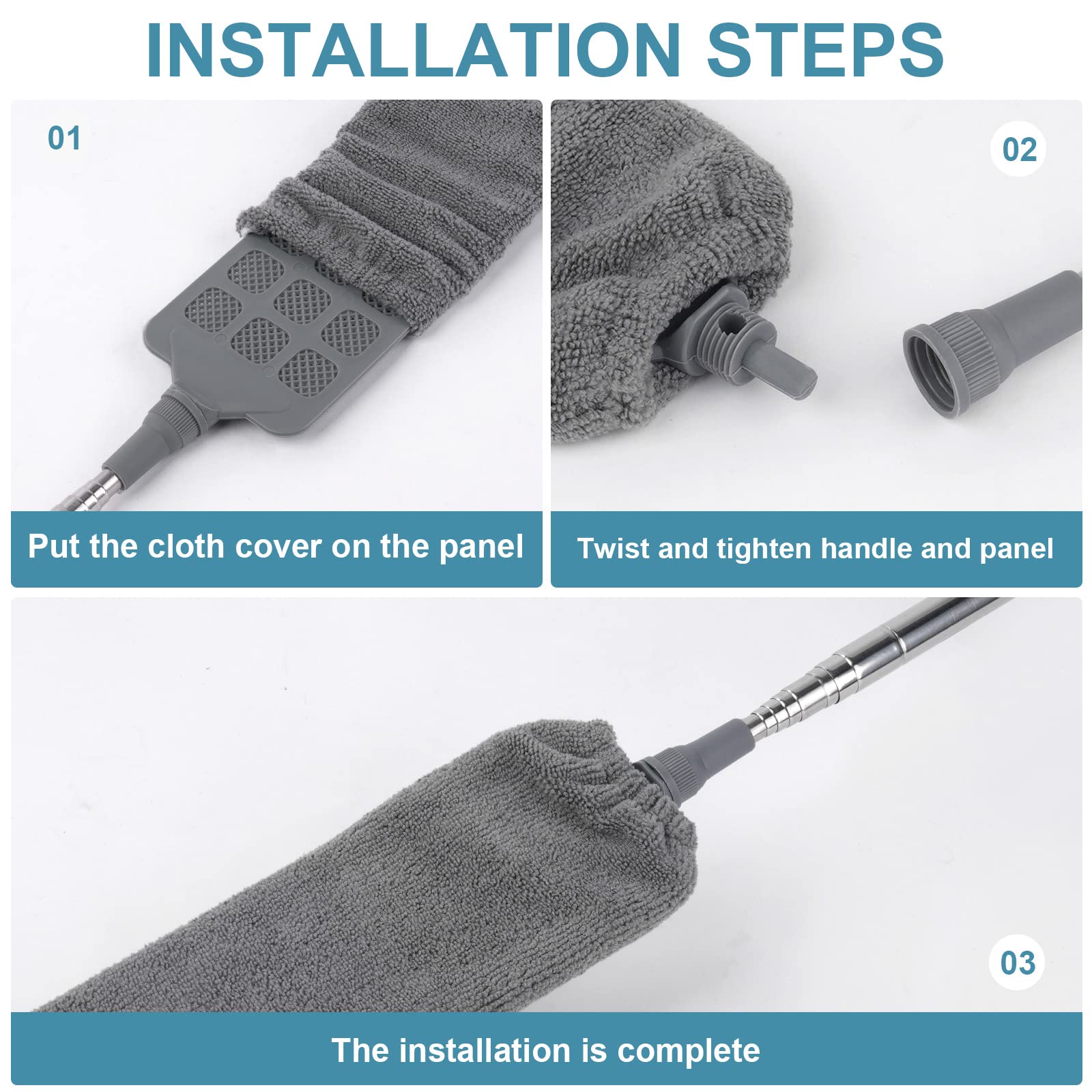 INSTALLATION STEPS

01

Put the cloth cover on the panel

02

Twist and tighten handle and panel

03

The installation is complete