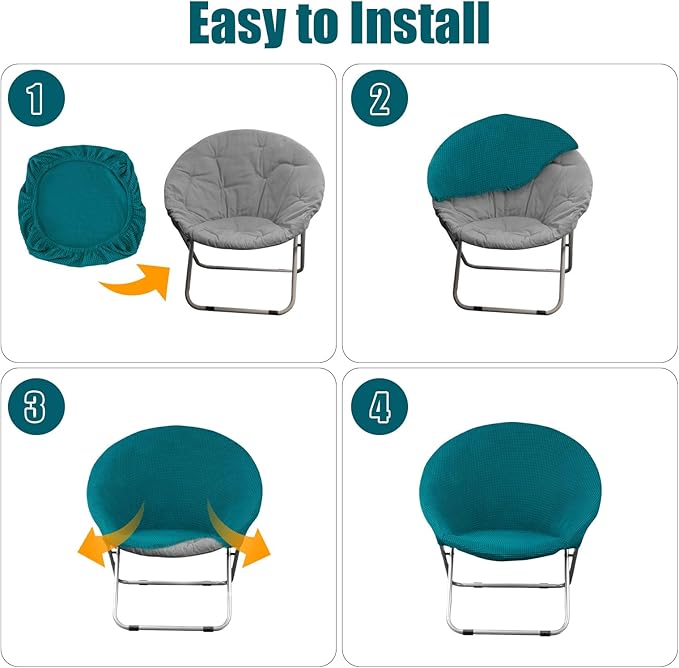 Easy to Install

1

2

3

4