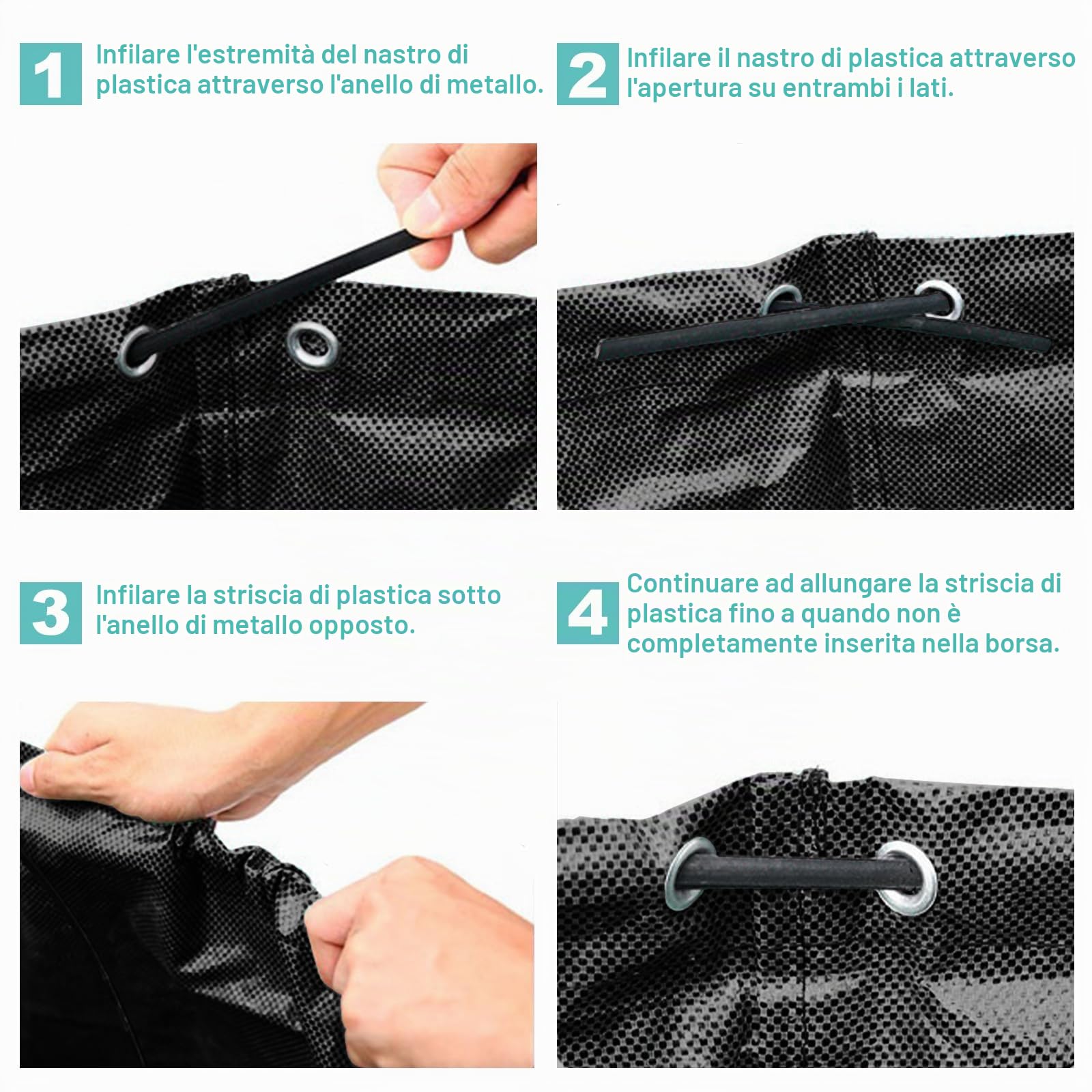 1 Infilare l'estremità del nastro di plastica attraverso l'anello di metallo.

2 Infilare il nastro di plastica attraverso l'apertura su entrambi i lati.

3 Infilare la striscia di plastica sotto l'anello di metallo opposto.

4 Continuare ad allungare la striscia di plastica fino a quando non è completamente inserita nella borsa.