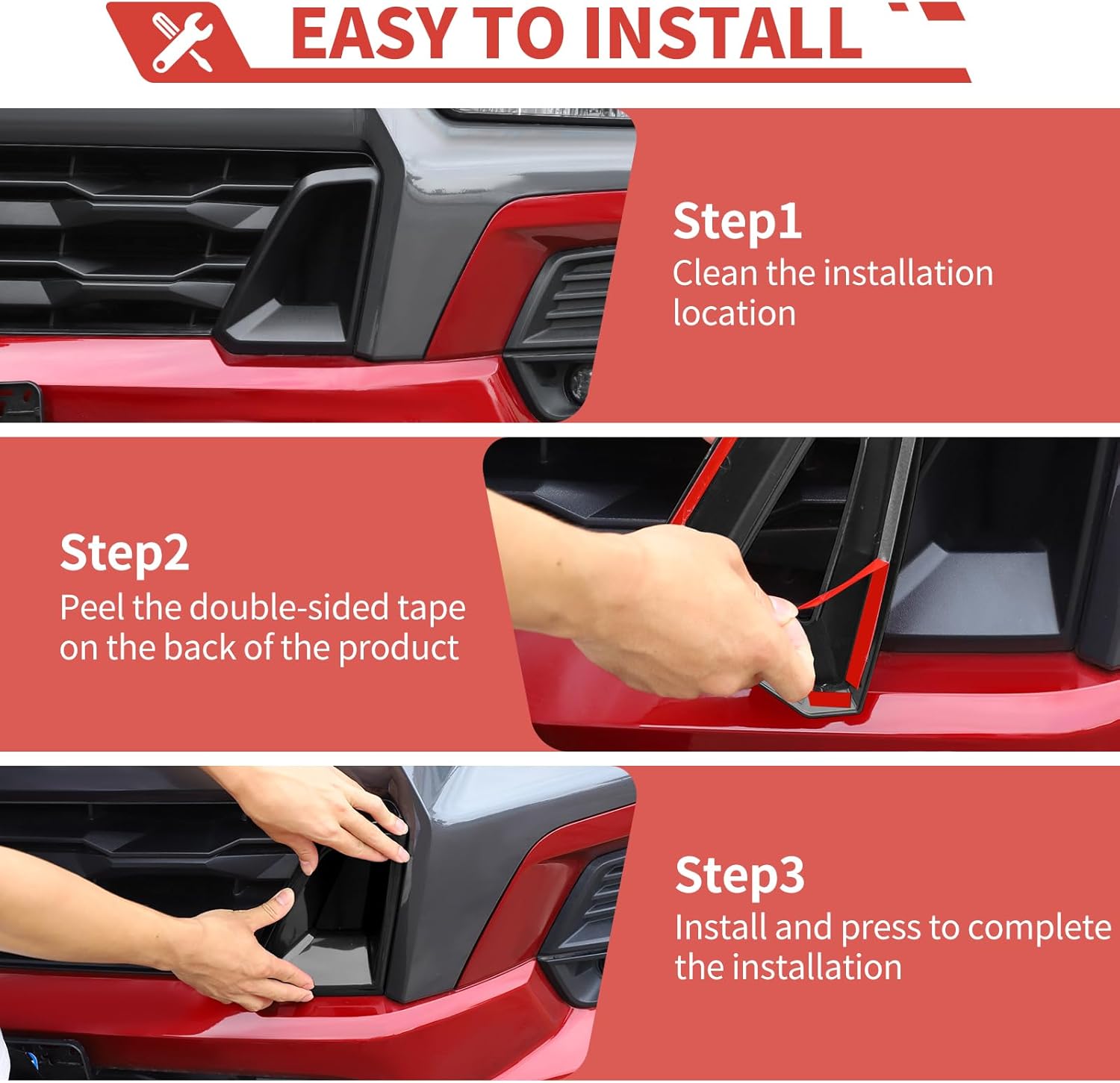 EASY TO INSTALL

Step1
Clean the installation location

Step2
Peel the double-sided tape on the back of the product

Step3
Install and press to complete the installation