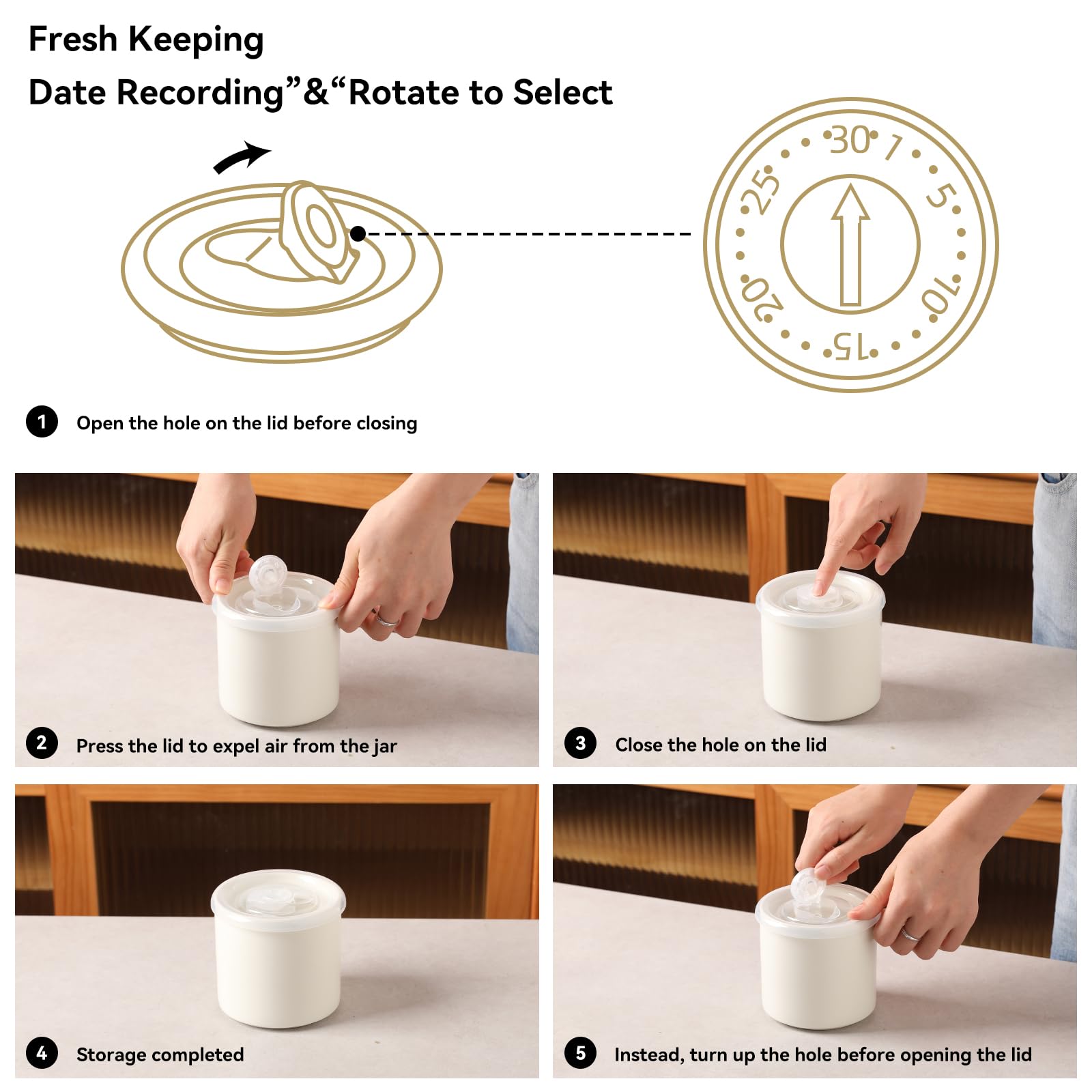 Fresh Keeping
Date Recording”&“Rotate to Select

30 1 5 10 15 20 25

1 Open the hole on the lid before closing

2 Press the lid to expel air from the jar

3 Close the hole on the lid

4 Storage completed

5 Instead, turn up the hole before opening the lid