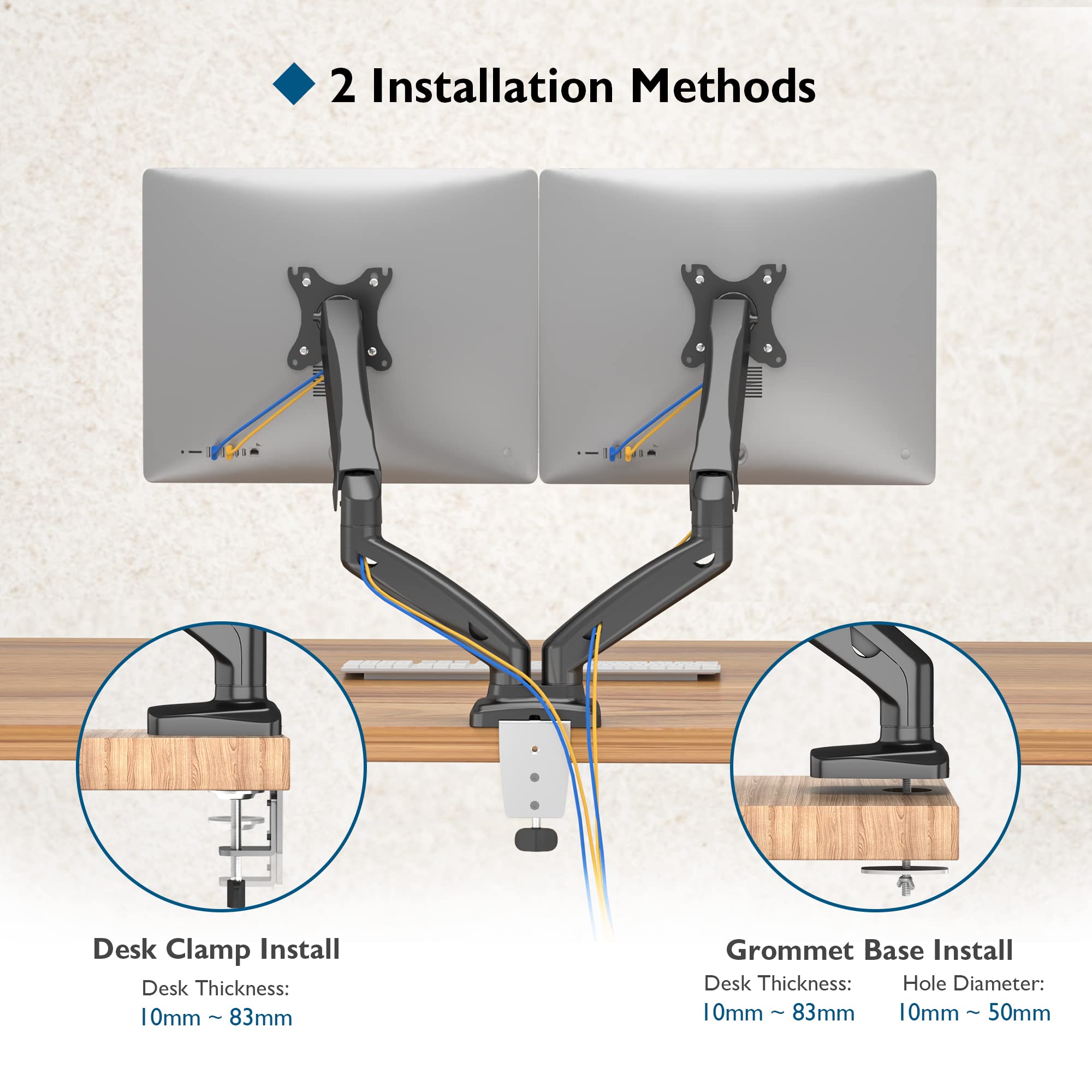 ◆ 2 Installation Methods

Desk Clamp Install

Desk Thickness:
10mm ~ 83mm

Grommet Base Install

Desk Thickness:
10mm ~ 83mm

Hole Diameter:
10mm ~ 50mm