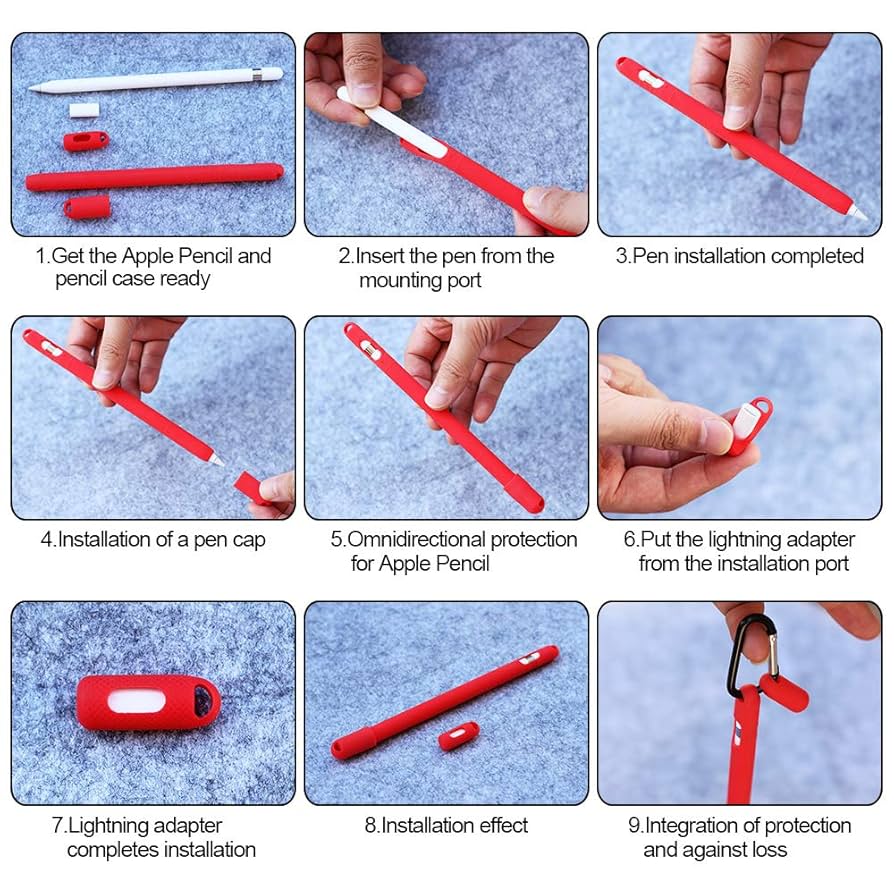 1.Get the Apple Pencil and pencil case ready

2.Insert the pen from the mounting port

3.Pen installation completed

4.Installation of a pen cap

5.Omnidirectional protection for Apple Pencil

6.Put the lightning adapter from the installation port

7.Lightning adapter completes installation

8.Installation effect

9.Integration of protection and against loss