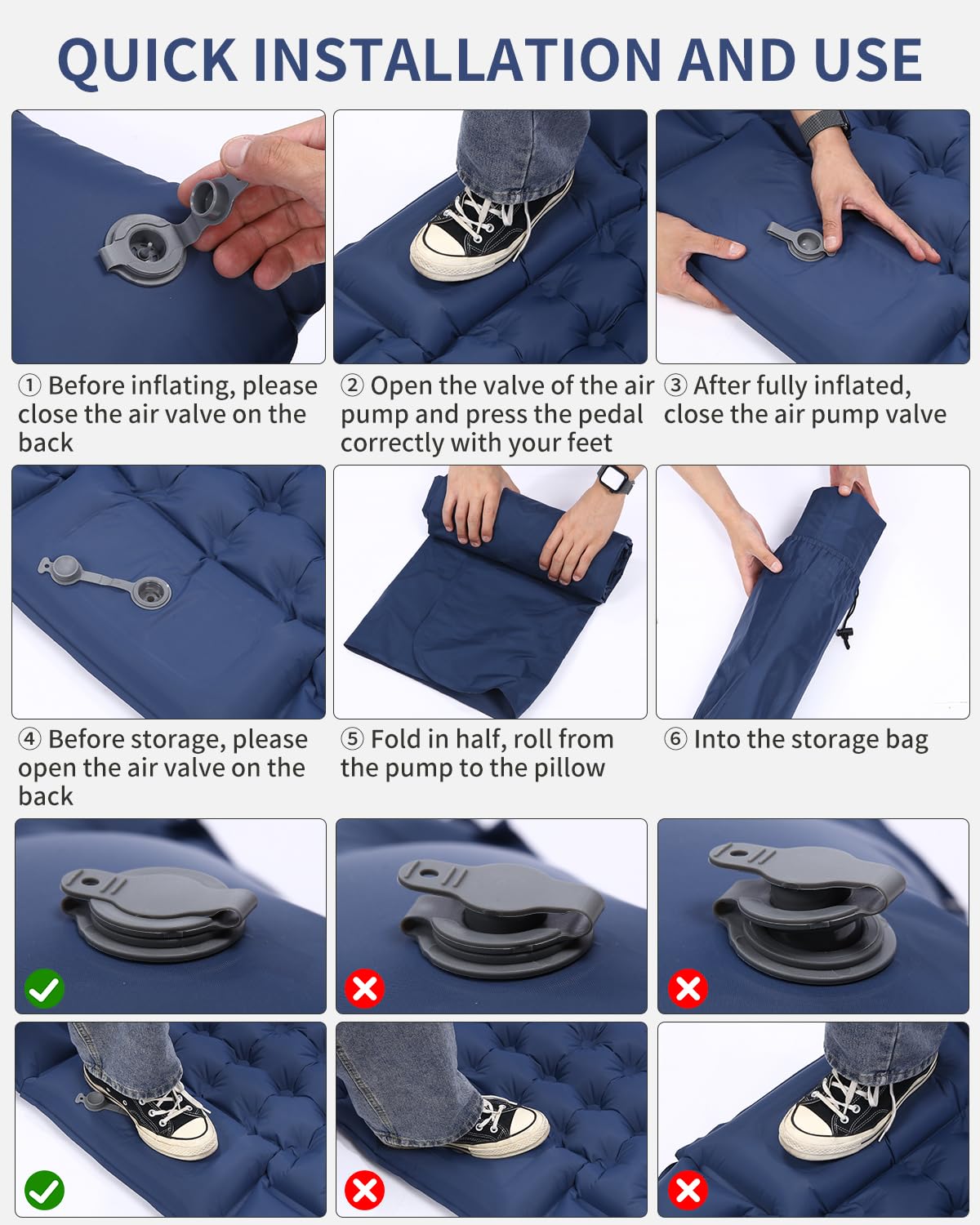 QUICK INSTALLATION AND USE

① Before inflating, please close the air valve on the back

② Open the valve of the air pump and press the pedal correctly with your feet

③ After fully inflated, close the air pump valve

④ Before storage, please open the air valve on the back

⑤ Fold in half, roll from the pump to the pillow

⑥ Into the storage bag