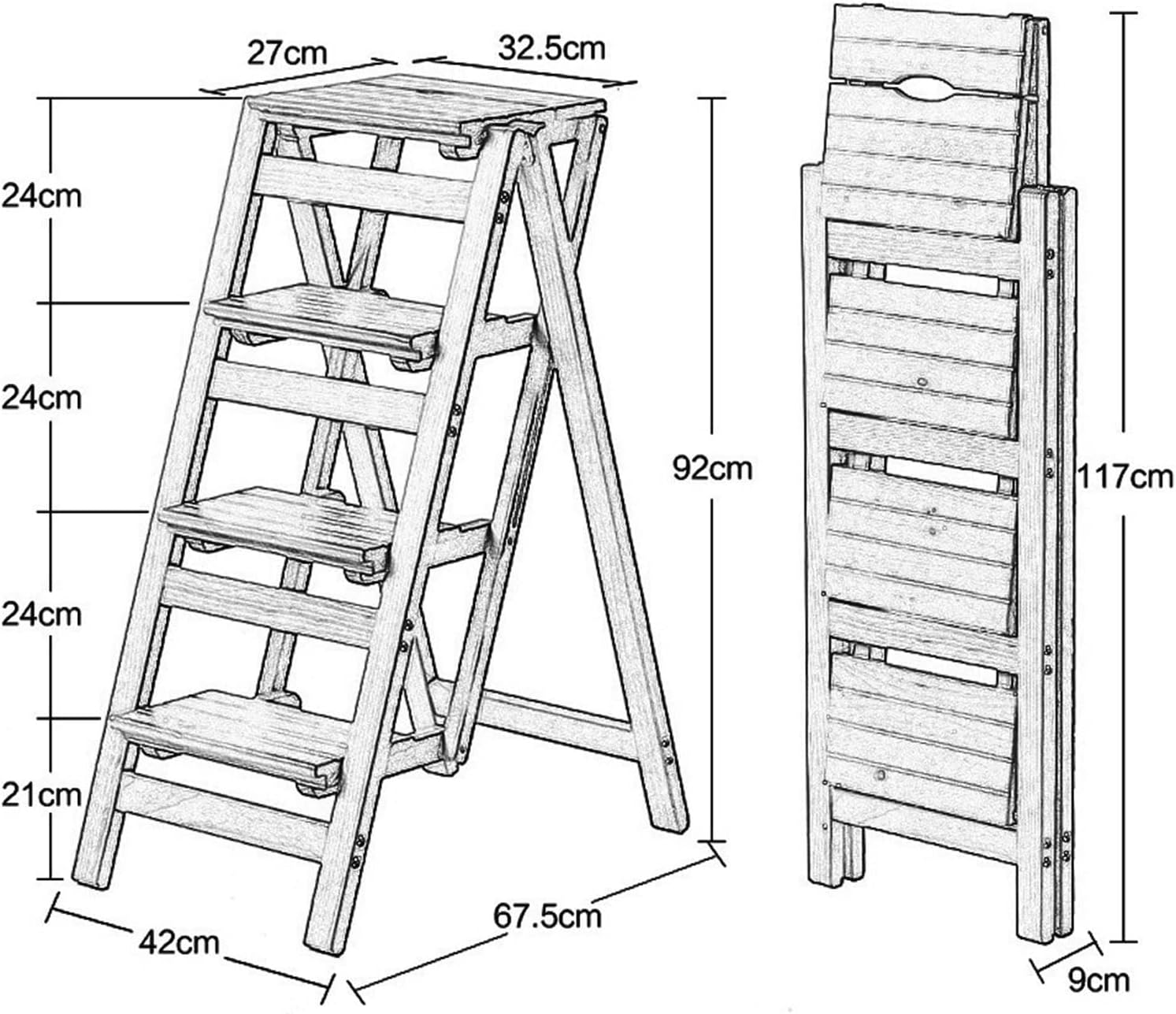 27cm
32.5cm
24cm
24cm
24cm
21cm
92cm
42cm
67.5cm
117cm
9cm