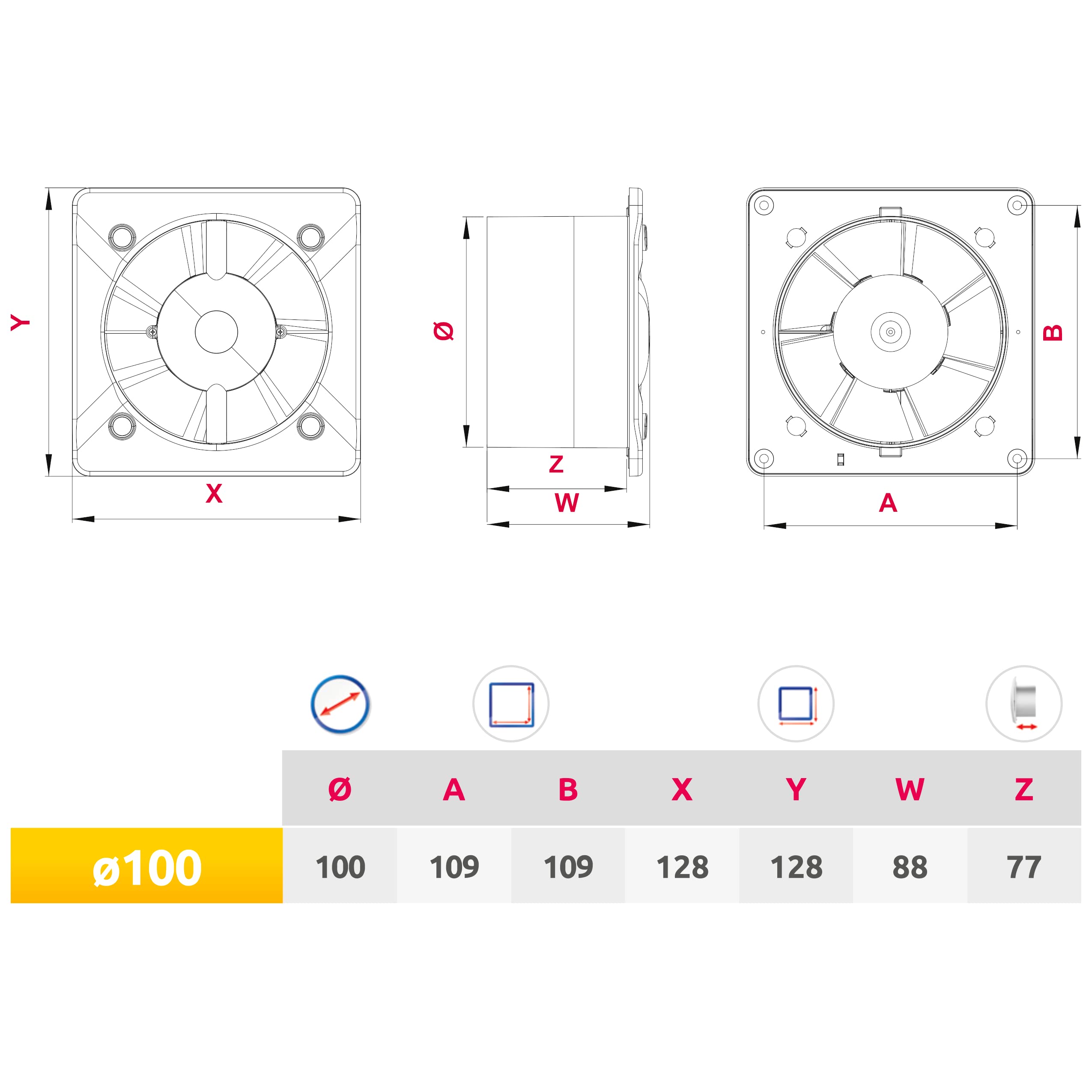 Y
X
Ø
Z
W
B
A

| | Ø | A | B | X | Y | W | Z |
|---|---|---|---|---|---|---|---|
| ø100 | 100 | 109 | 109 | 128 | 128 | 88 | 77 |