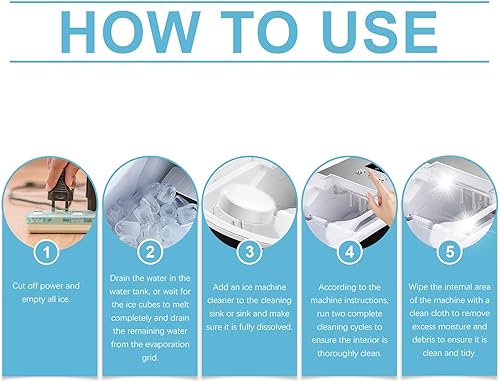 HOW TO USE

1

Cut off power and empty all ice.

2

Drain the water in the water tank, or wait for the ice cubes to melt completely and drain the remaining water from the evaporation grid.

3

Add an ice machine cleaner to the cleaning sink or sink and make sure it is fully dissolved.

4

According to the machine instructions, run two complete cleaning cycles to ensure the interior is thoroughly clean.

5

Wipe the internal area of the machine with a clean cloth to remove excess moisture and debris to ensure it is clean and tidy.