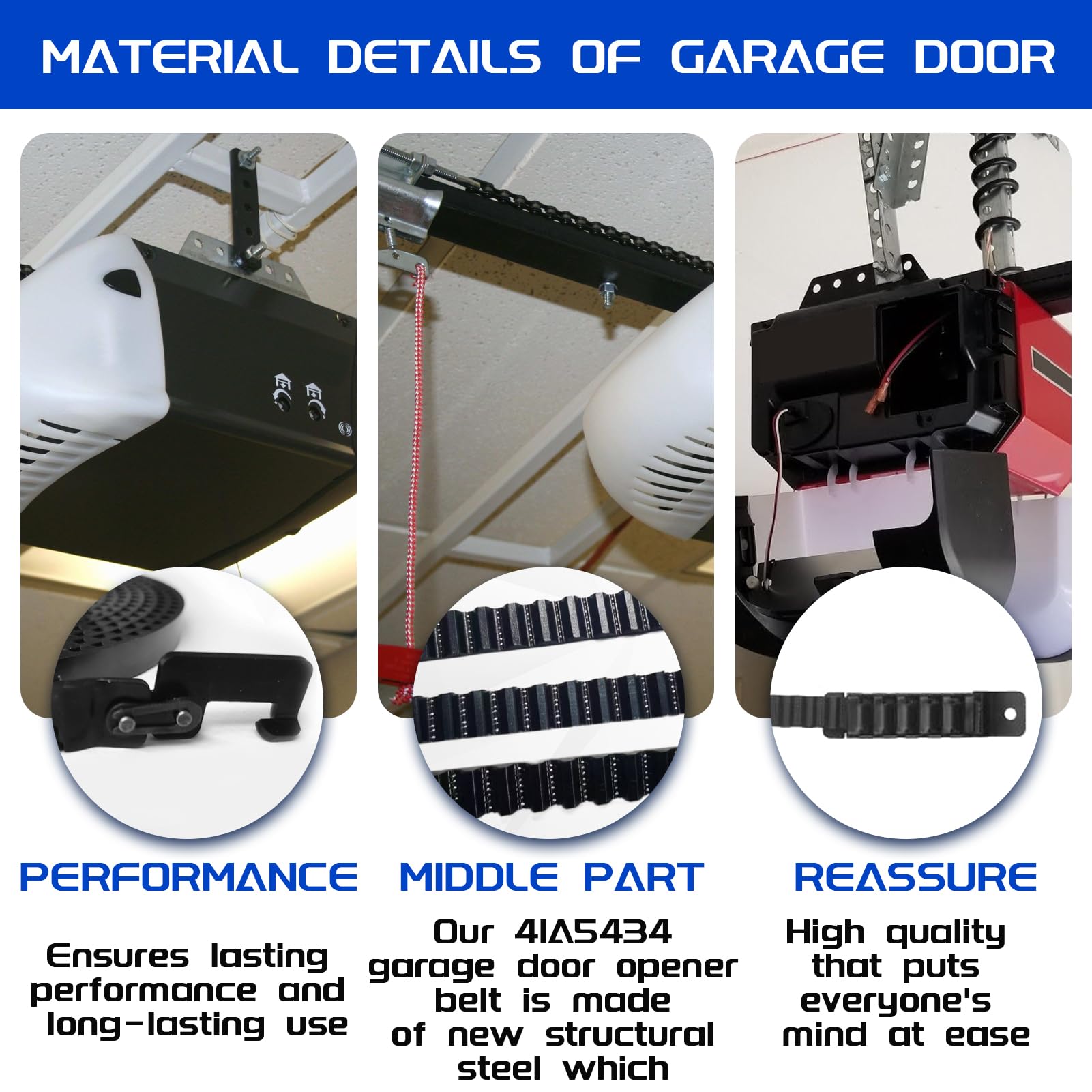 MATERIAL DETAILS OF GARAGE DOOR

PERFORMANCE

Ensures lasting performance and long-lasting use

MIDDLE PART

Our 41A5434 garage door opener belt is made of new structural steel which

REASSURE

High quality that puts everyone's mind at ease